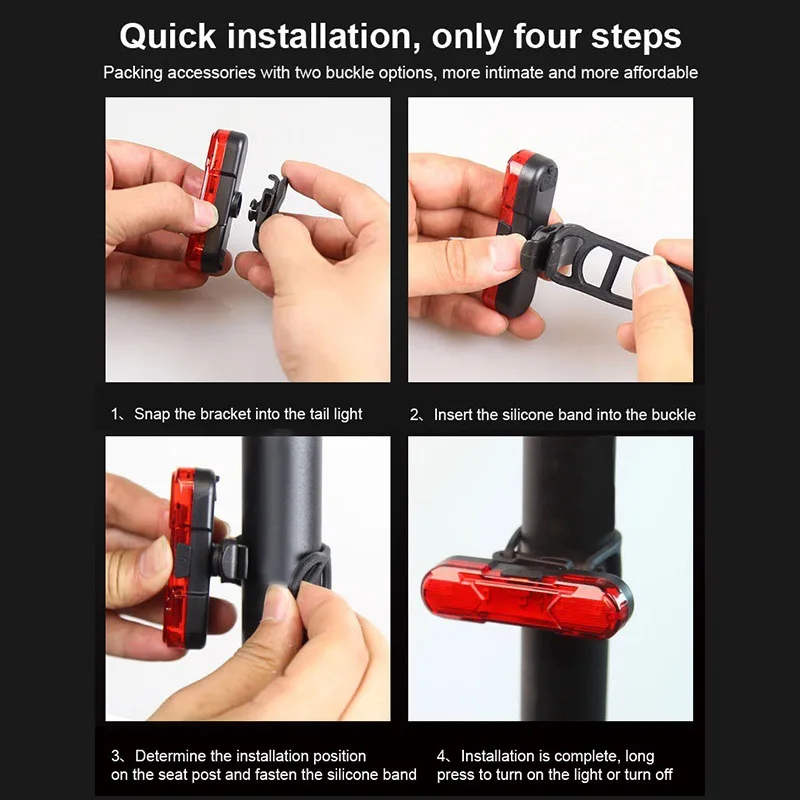 Quick installation, only four steps

Packing accessories with two buckle options, more intimate and more affordable

1、Snap the bracket into the tail light

2、Insert the silicone band into the buckle

3、Determine the installation position on the seat post and fasten the silicone band

4、Installation is complete, long press to turn on the light or turn off