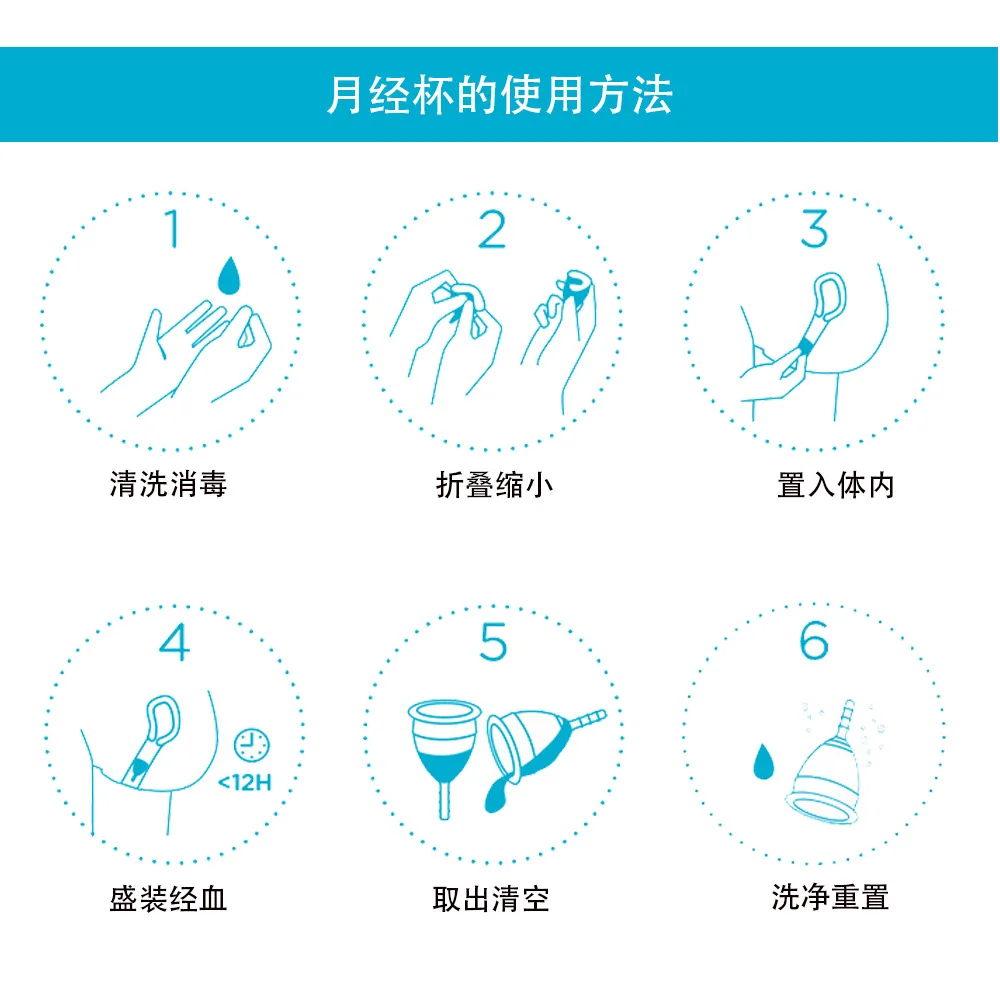 月经杯的使用方法

1
清洗消毒

2
折叠缩小

3
置入体内

4
<12H
盛装经血

5
取出清空

6
洗净重置