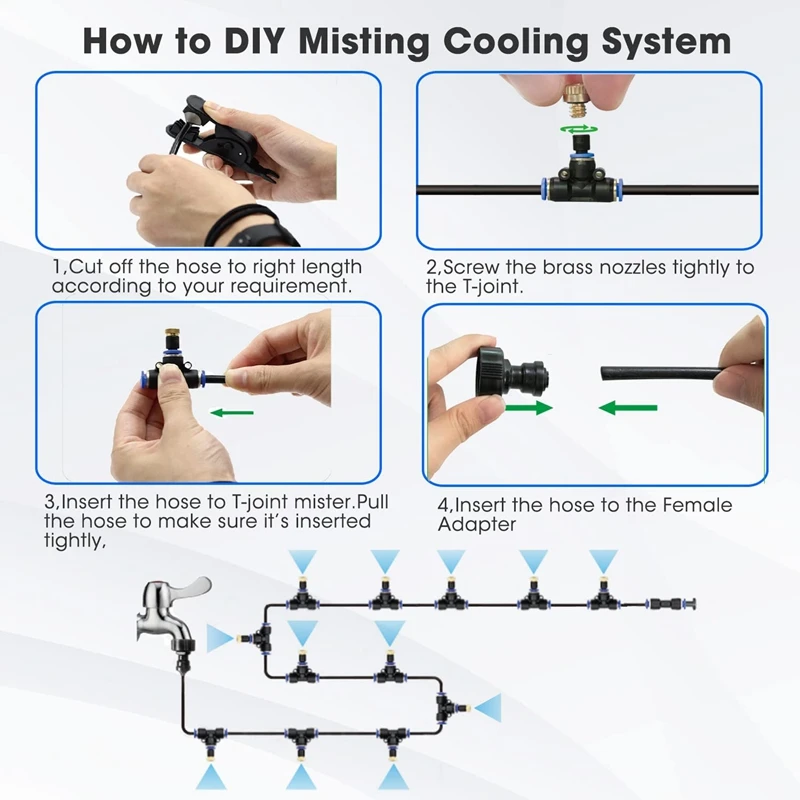 How to DIY Misting Cooling System

1,Cut off the hose to right length according to your requirement.

2,Screw the brass nozzles tightly to the T-joint.

3,Insert the hose to T-joint mister.Pull the hose to make sure it's inserted tightly,

4,Insert the hose to the Female Adapter