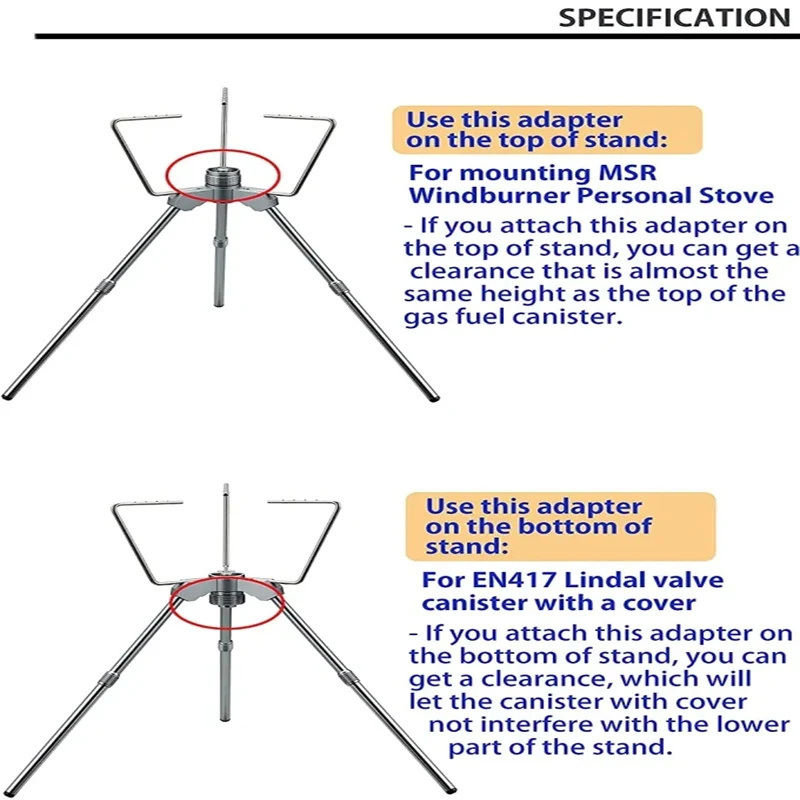 SPECIFICATION

Use this adapter on the top of stand:

For mounting MSR Windburner Personal Stove

- If you attach this adapter on the top of stand, you can get a clearance that is almost the same height as the top of the gas fuel canister.

Use this adapter on the bottom of stand:

For EN417 Lindal valve canister with a cover

- If you attach this adapter on the bottom of stand, you can get a clearance, which will let the canister with cover not interfere with the lower part of the stand.