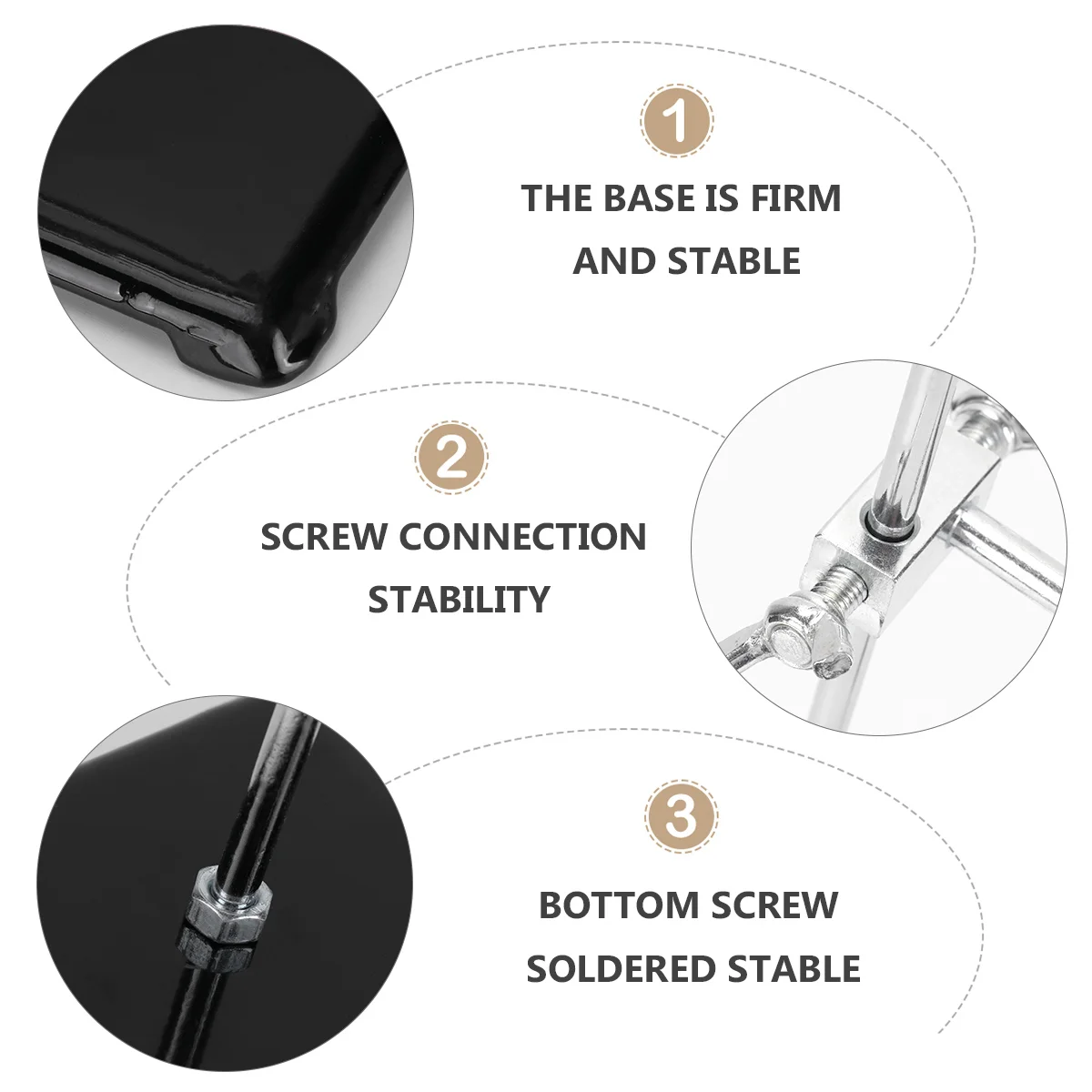 1

THE BASE IS FIRM AND STABLE

2

SCREW CONNECTION STABILITY

3

BOTTOM SCREW SOLDERED STABLE