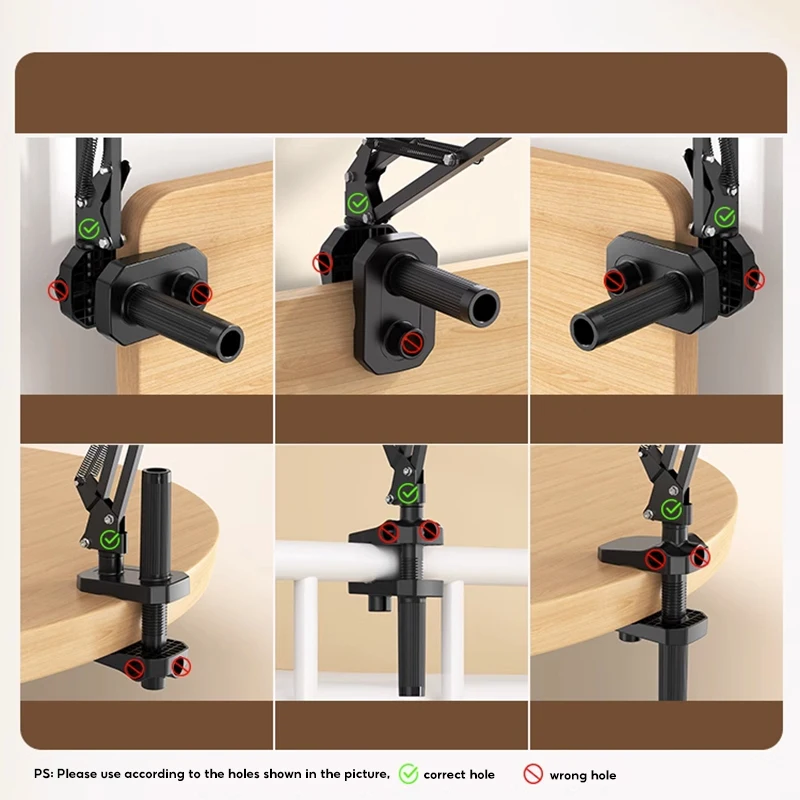 PS: Please use according to the holes shown in the picture, correct hole wrong hole