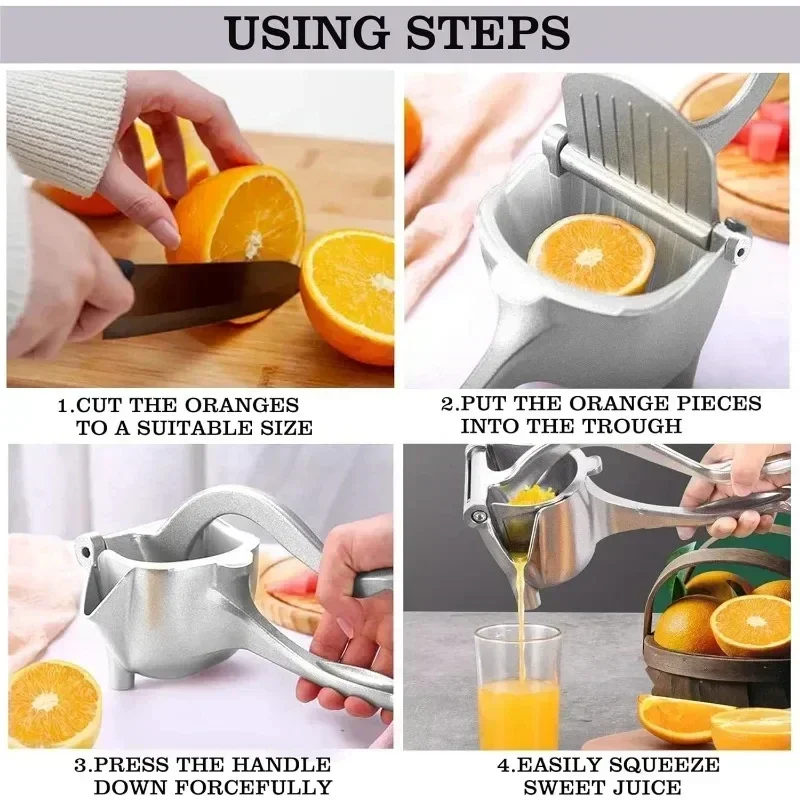 USING STEPS

1.CUT THE ORANGES TO A SUITABLE SIZE

2.PUT THE ORANGE PIECES INTO THE TROUGH

3.PRESS THE HANDLE DOWN FORCEFULLY

4.EASILY SQUEEZE SWEET JUICE