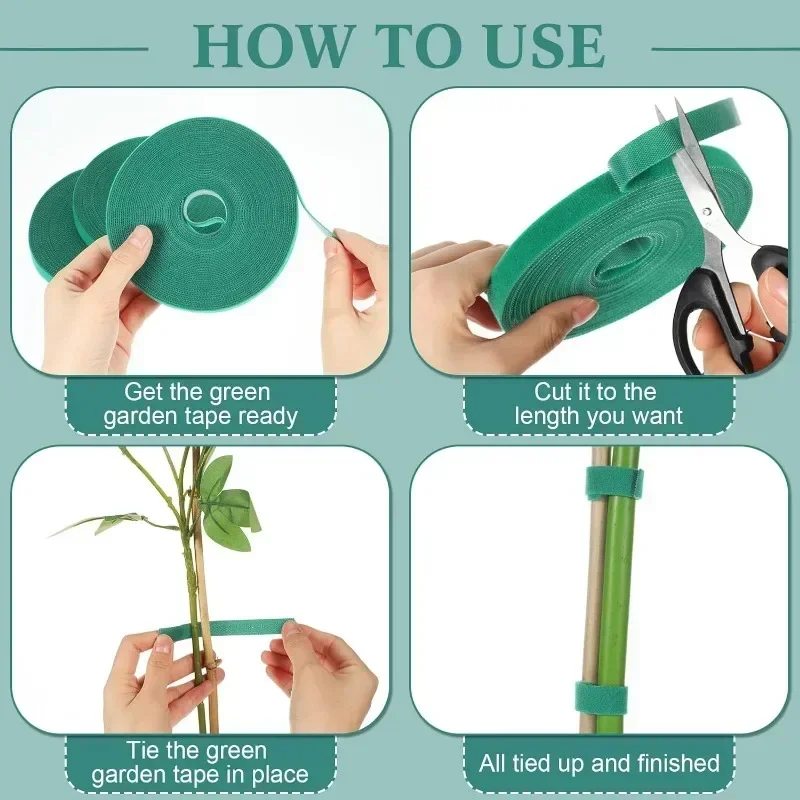 HOW TO USE

Get the green garden tape ready

Cut it to the length you want

Tie the green garden tape in place

All tied up and finished