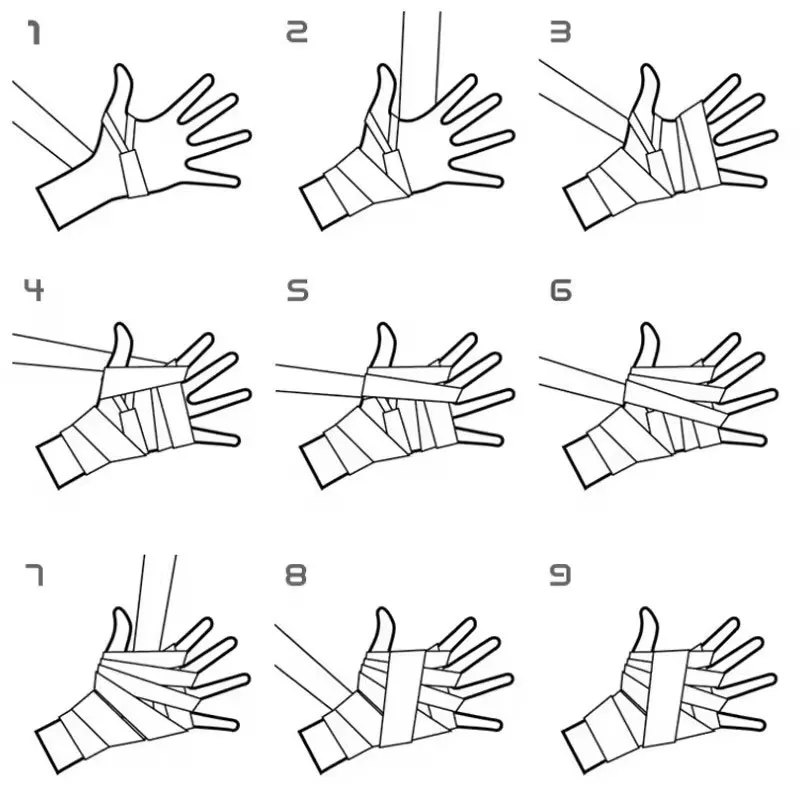 1

2

3

4

5

6

7

8

9