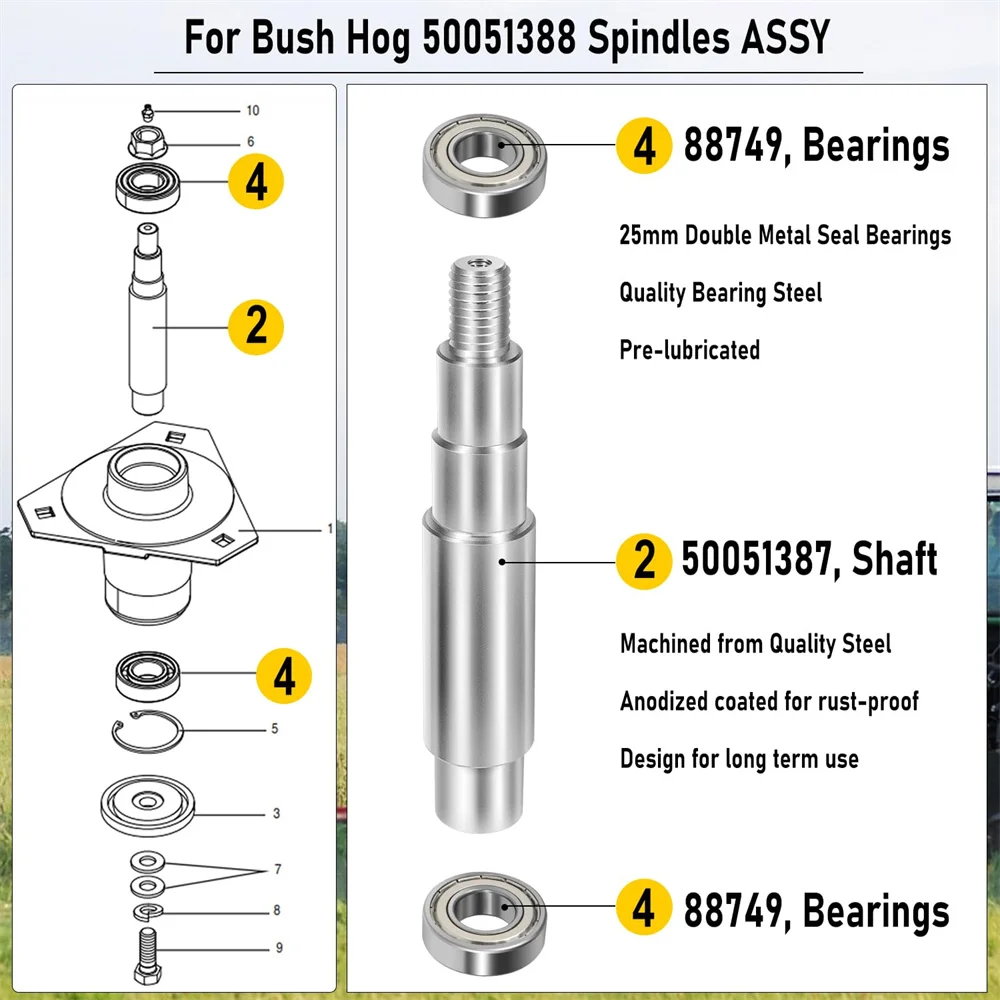 For Bush Hog 50051388 Spindles ASSY

10
6
4
2
1
4
5
3
7
8
9

4 88749, Bearings

25mm Double Metal Seal Bearings

Quality Bearing Steel

Pre-lubricated

2 50051387, Shaft

Machined from Quality Steel

Anodized coated for rust-proof

Design for long term use

4 88749, Bearings