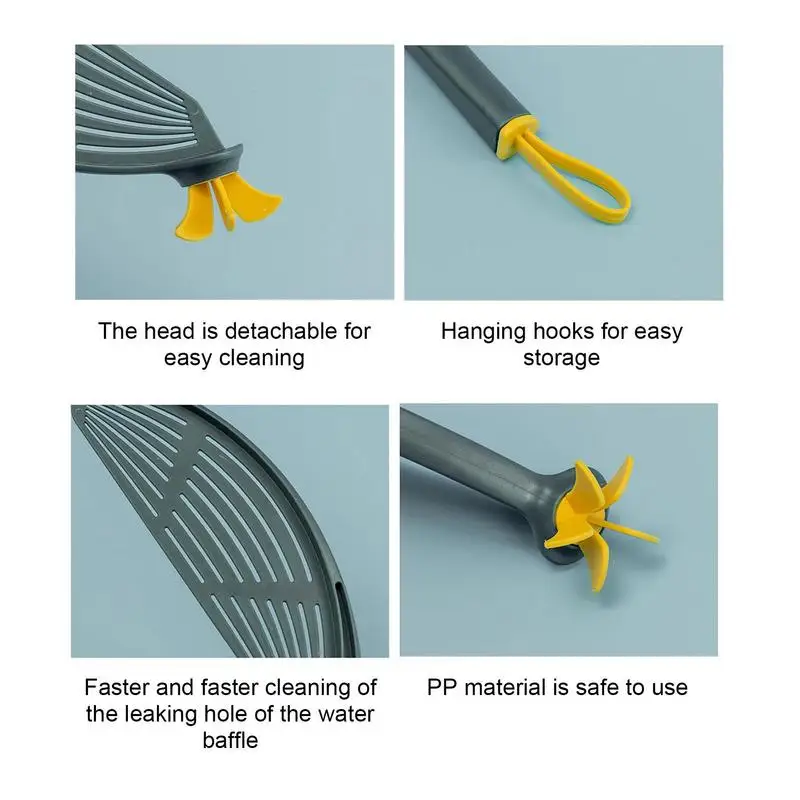 The head is detachable for easy cleaning

Hanging hooks for easy storage

Faster and faster cleaning of the leaking hole of the water baffle

PP material is safe to use