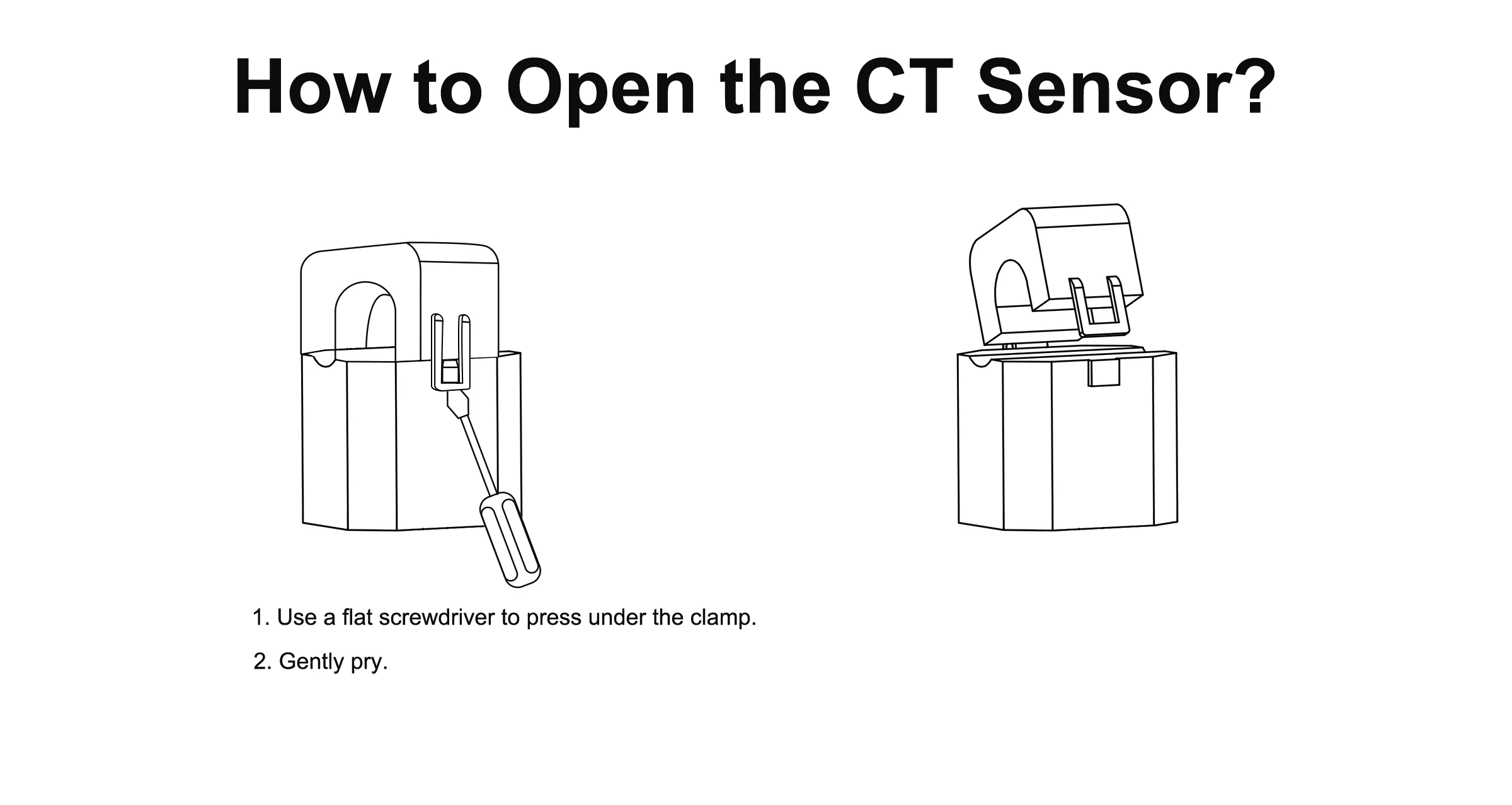 How to Open the CT Sensor?

1. Use a flat screwdriver to press under the clamp.

2. Gently pry.