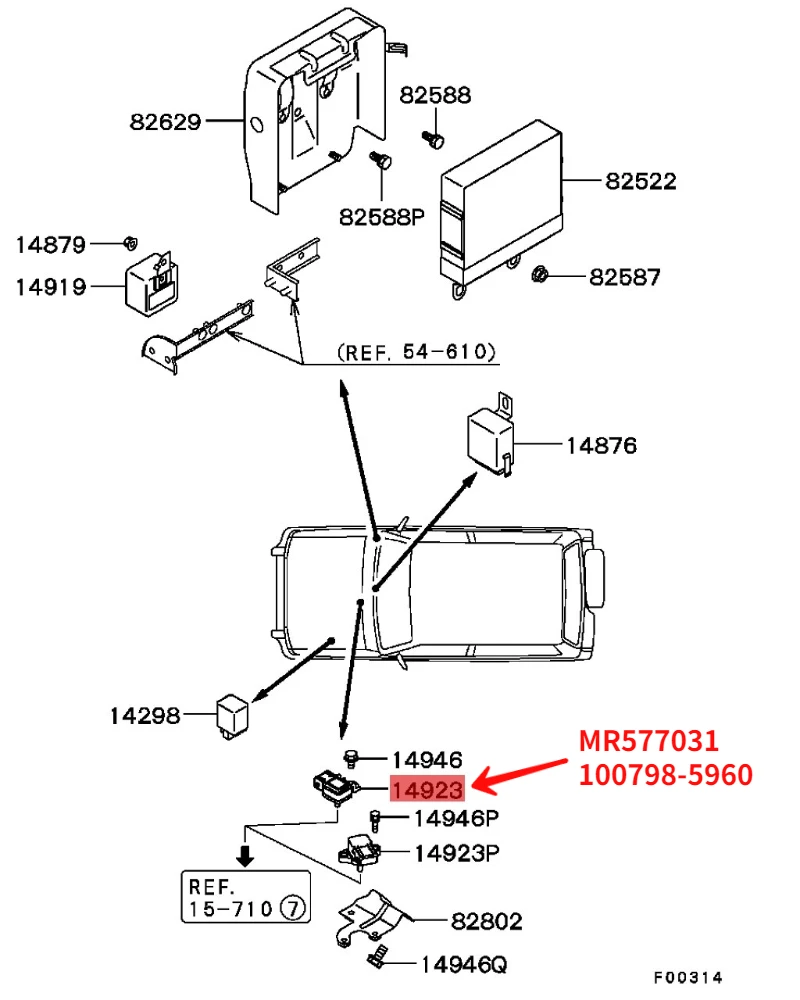 82629
82588
82588P
82522
82587
14879
14919
(REF. 54-610)
14876
14298
14946
14923
MR577031
100798-5960
14946P
14923P
REF.
15-710 ⑦
82802
14946Q
F00314