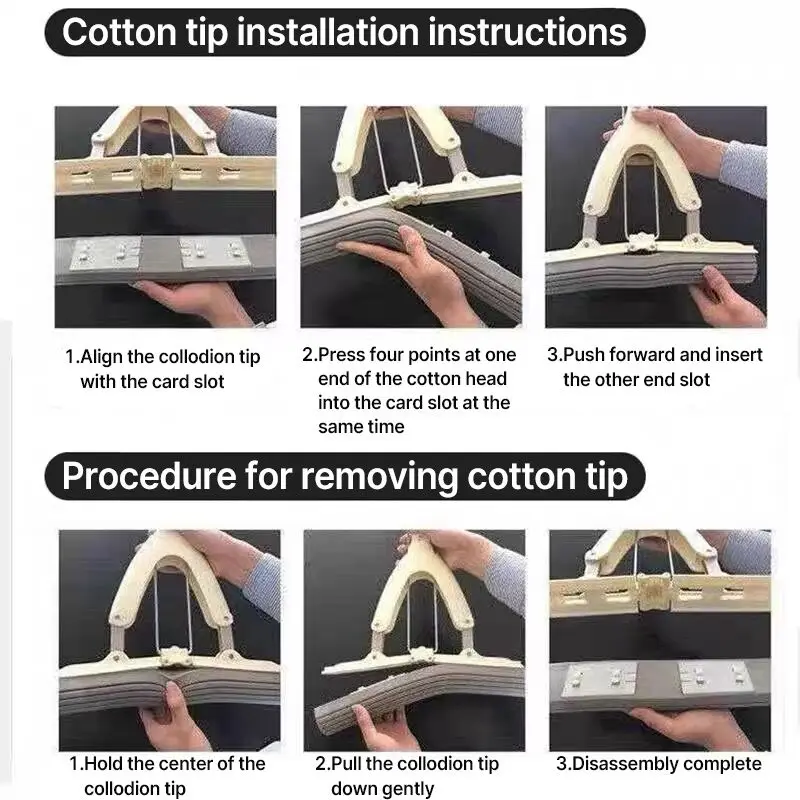 Cotton tip installation instructions

1.Align the collodion tip with the card slot

2.Press four points at one end of the cotton head into the card slot at the same time

3.Push forward and insert the other end slot

Procedure for removing cotton tip

1.Hold the center of the collodion tip

2.Pull the collodion tip down gently

3.Disassembly complete