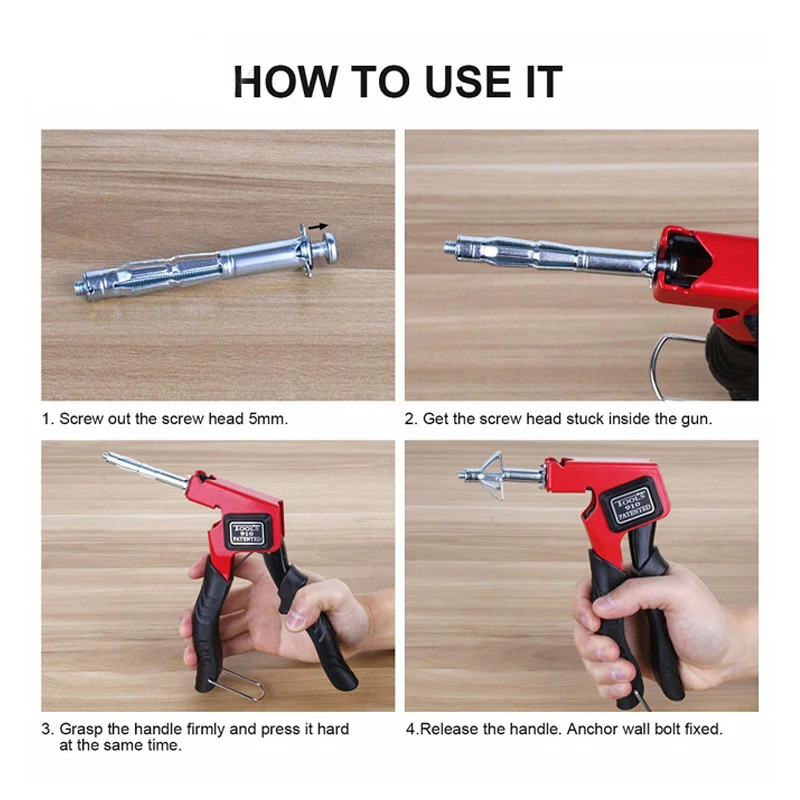 HOW TO USE IT

1. Screw out the screw head 5mm.

2. Get the screw head stuck inside the gun.

TOOLS 910 PATENTED

TOOLS 910 PATENTED

3. Grasp the handle firmly and press it hard at the same time.

4.Release the handle. Anchor wall bolt fixed.