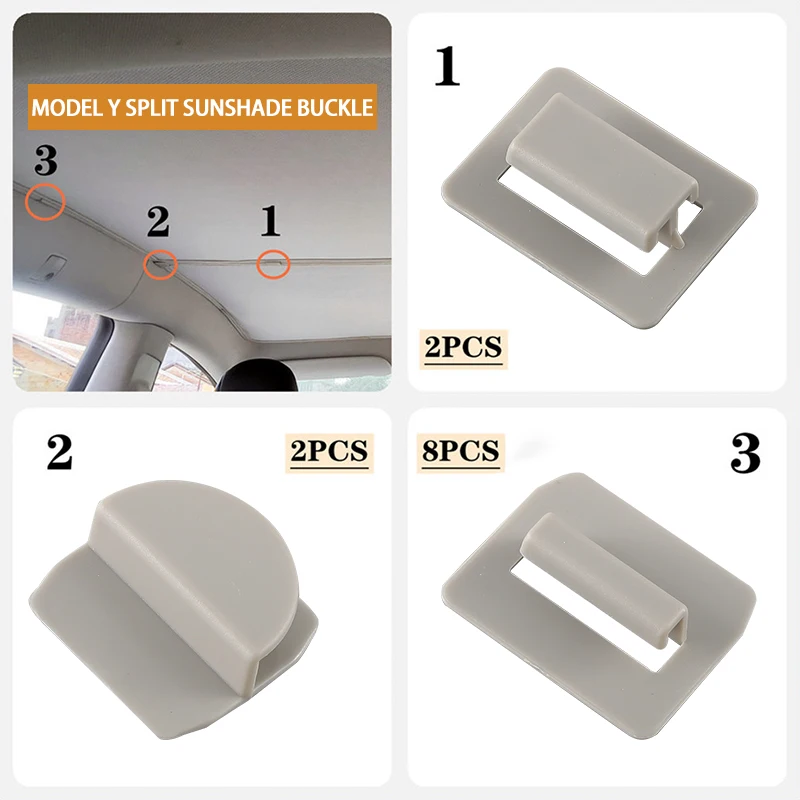 MODEL Y SPLIT SUNSHADE BUCKLE

3

2

1

1

2PCS

2

2PCS

8PCS

3