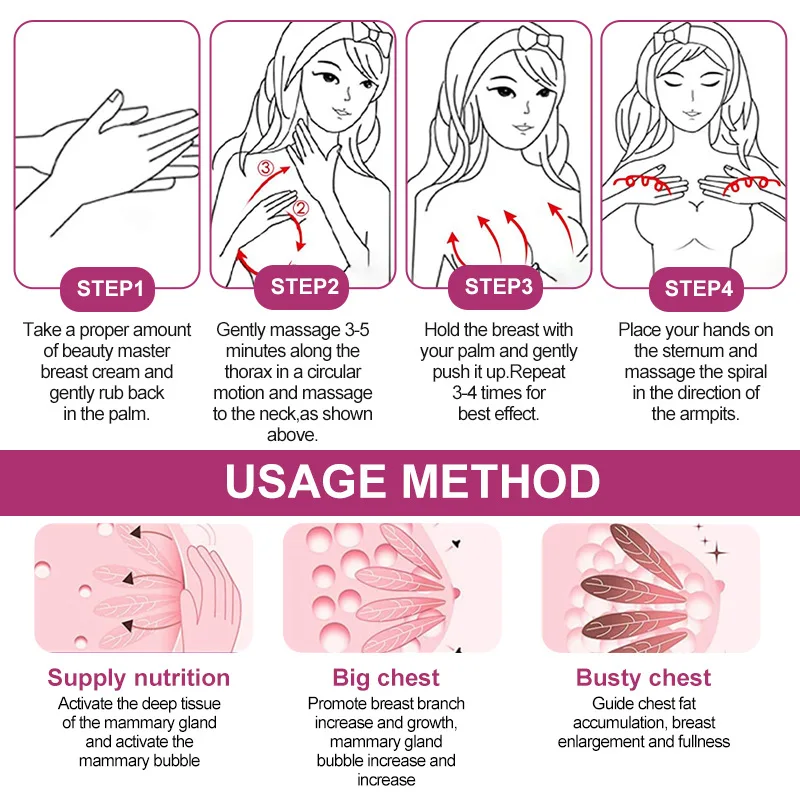 ③
②

STEP1

Take a proper amount of beauty master breast cream and gently rub back in the palm.

STEP2

Gently massage 3-5 minutes along the thorax in a circular motion and massage to the neck,as shown above.

STEP3

Hold the breast with your palm and gently push it up.Repeat 3-4 times for best effect.

STEP4

Place your hands on the sternum and massage the spiral in the direction of the armpits.

USAGE METHOD

Supply nutrition

Activate the deep tissue of the mammary gland and activate the mammary bubble

Big chest

Promote breast branch increase and growth, mammary gland bubble increase and increase

Busty chest

Guide chest fat accumulation, breast enlargement and fullness