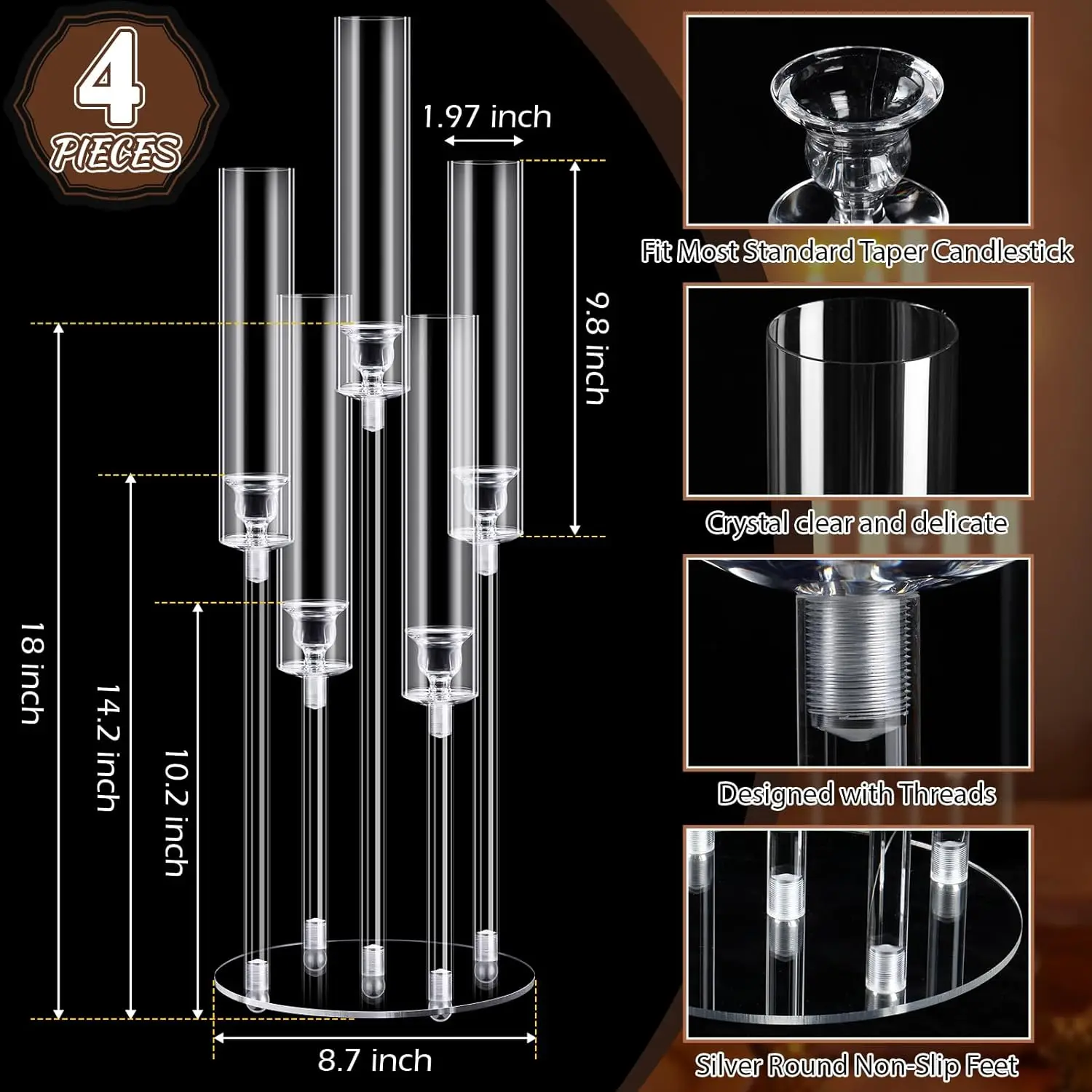 4 PIECES

1.97 inch

9.8 inch

18 inch

14.2 inch

10.2 inch

8.7 inch

Fit Most Standard Taper Candlestick

Crystal clear and delicate

Designed with Threads

Silver Round Non-Slip Feet