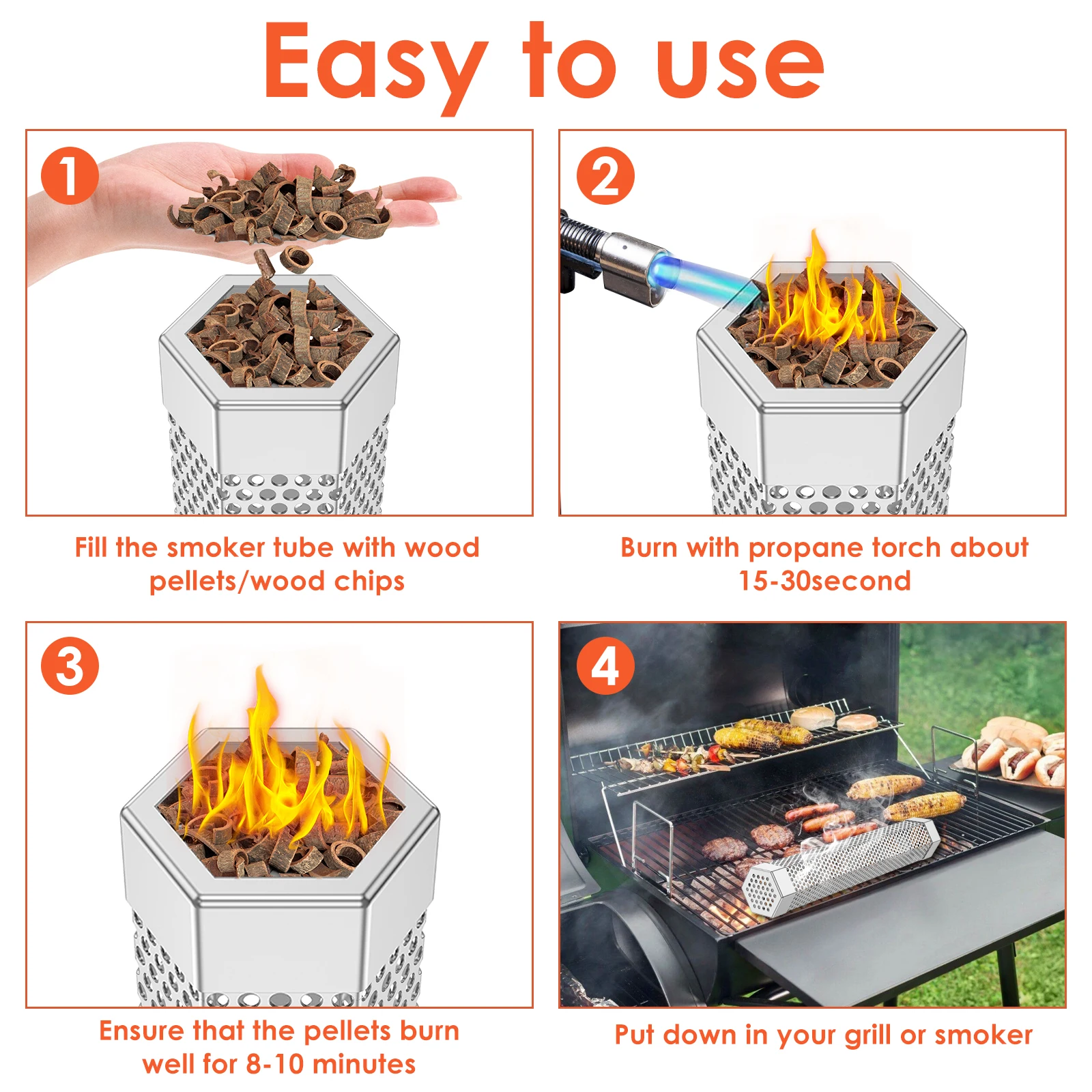 Easy to use

1

Fill the smoker tube with wood pellets/wood chips

2

Burn with propane torch about 15-30second

3

Ensure that the pellets burn well for 8-10 minutes

4

Put down in your grill or smoker