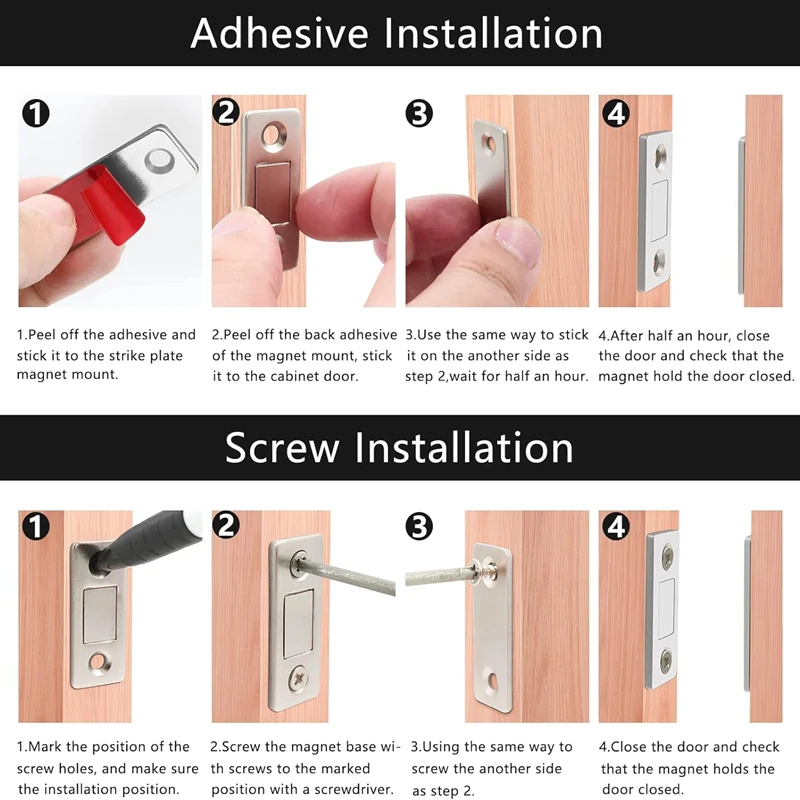 Adhesive Installation

1

2

3

4

1.Peel off the adhesive and stick it to the strike plate magnet mount.

2.Peel off the back adhesive of the magnet mount, stick it to the cabinet door.

3.Use the same way to stick it on the another side as step 2,wait for half an hour.

4.After half an hour, close the door and check that the magnet hold the door closed.

Screw Installation

1

2

3

4

1.Mark the position of the screw holes, and make sure the installation position.

2.Screw the magnet base with screws to the marked position with a screwdriver.

3.Using the same way to screw the another side as step 2.

4.Close the door and check that the magnet holds the door closed.