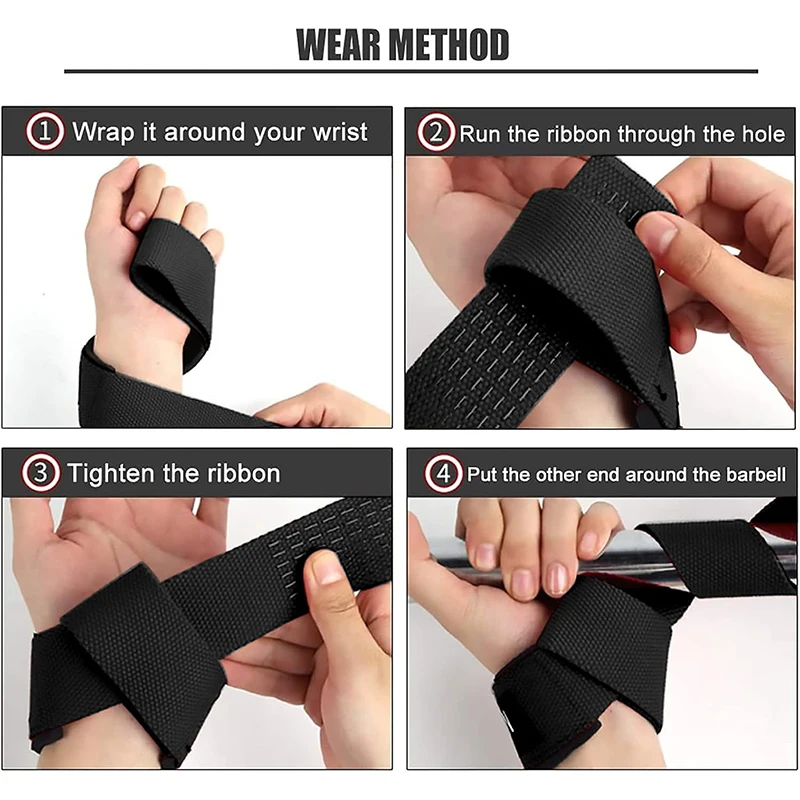 WEAR METHOD

1 Wrap it around your wrist

2 Run the ribbon through the hole

3 Tighten the ribbon

4 Put the other end around the barbell