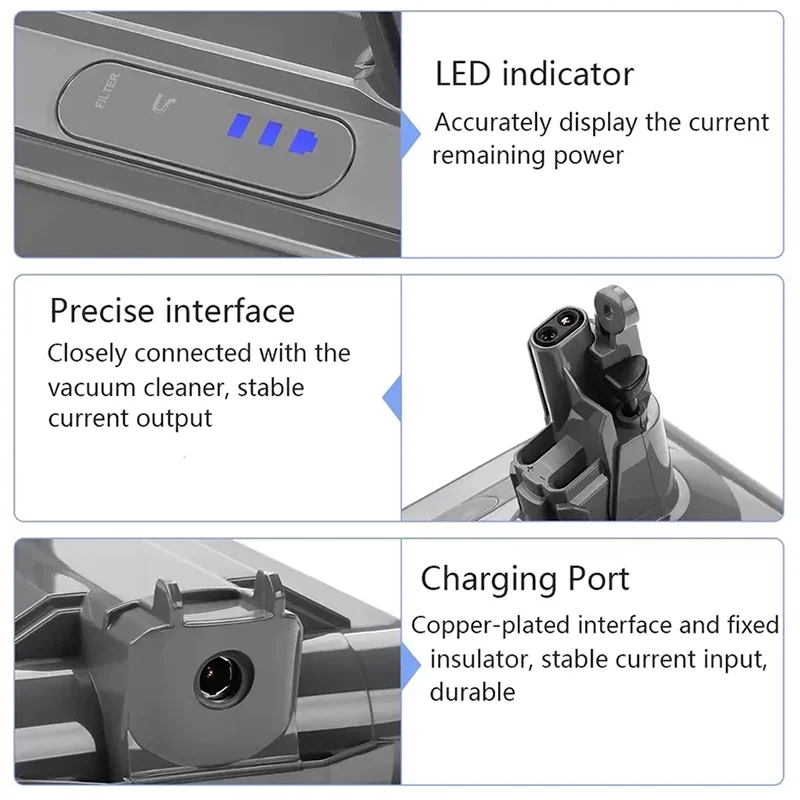 FILTER

LED indicator
Accurately display the current remaining power

Precise interface
Closely connected with the vacuum cleaner, stable current output

Charging Port
Copper-plated interface and fixed insulator, stable current input, durable