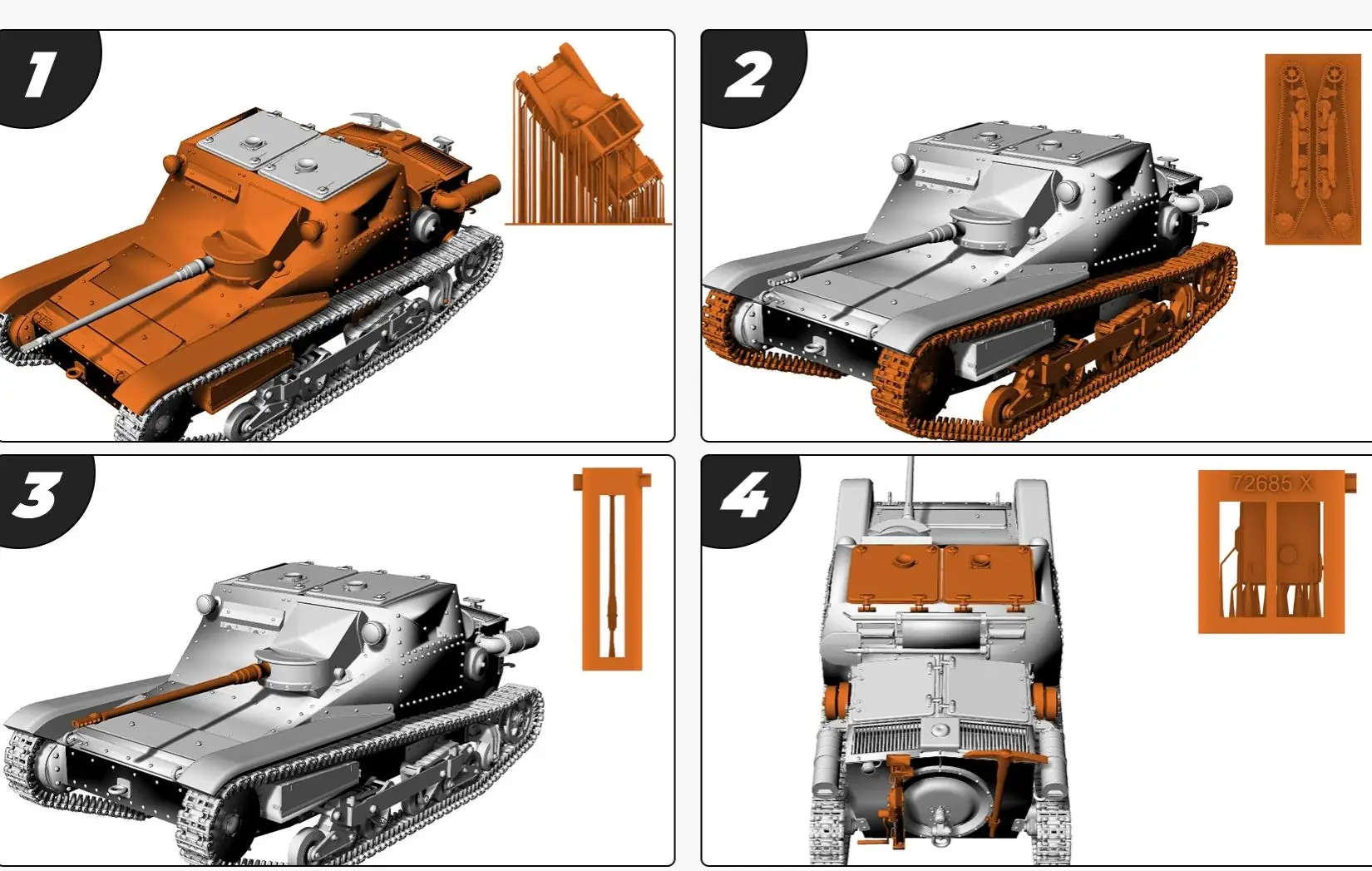 1

2

3

4

72685 X