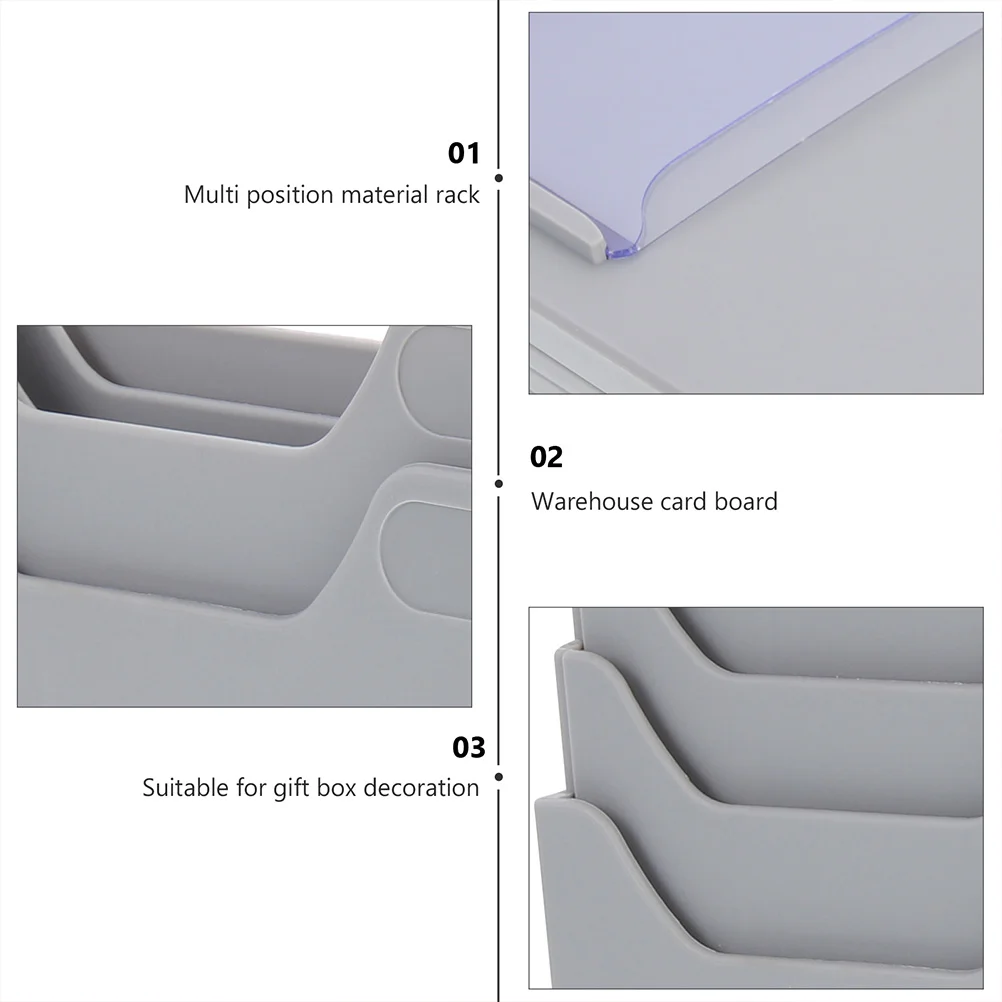 01
Multi position material rack

02
Warehouse card board

03
Suitable for gift box decoration