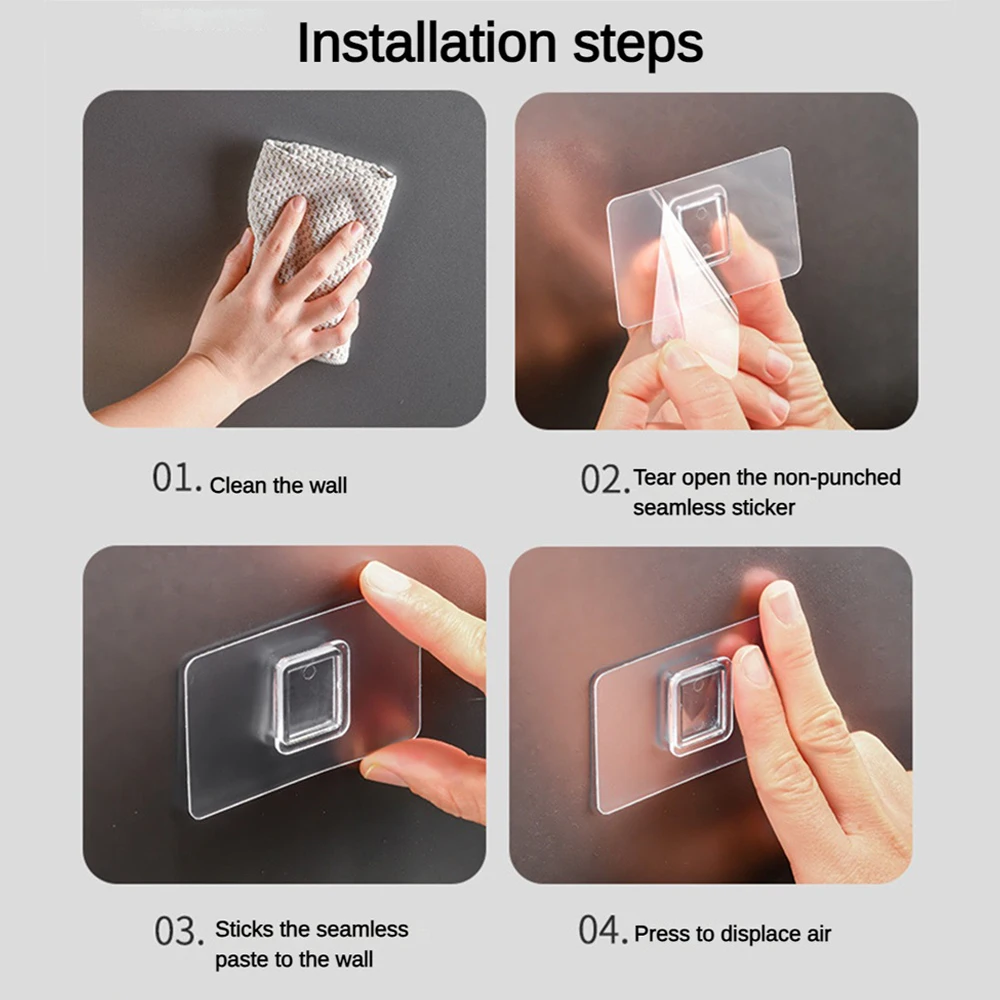 Installation steps

01. Clean the wall

02. Tear open the non-punched seamless sticker

03. Sticks the seamless paste to the wall

04. Press to displace air