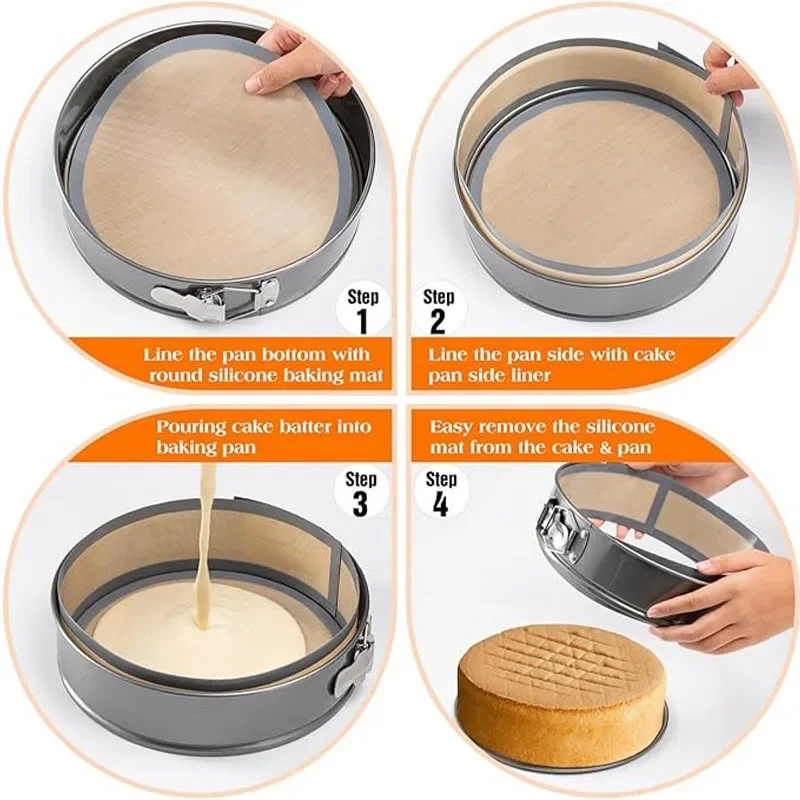 Step 1

Line the pan bottom with round silicone baking mat

Step 2

Line the pan side with cake pan side liner

Pouring cake batter into baking pan

Step 3

Easy remove the silicone mat from the cake & pan

Step 4