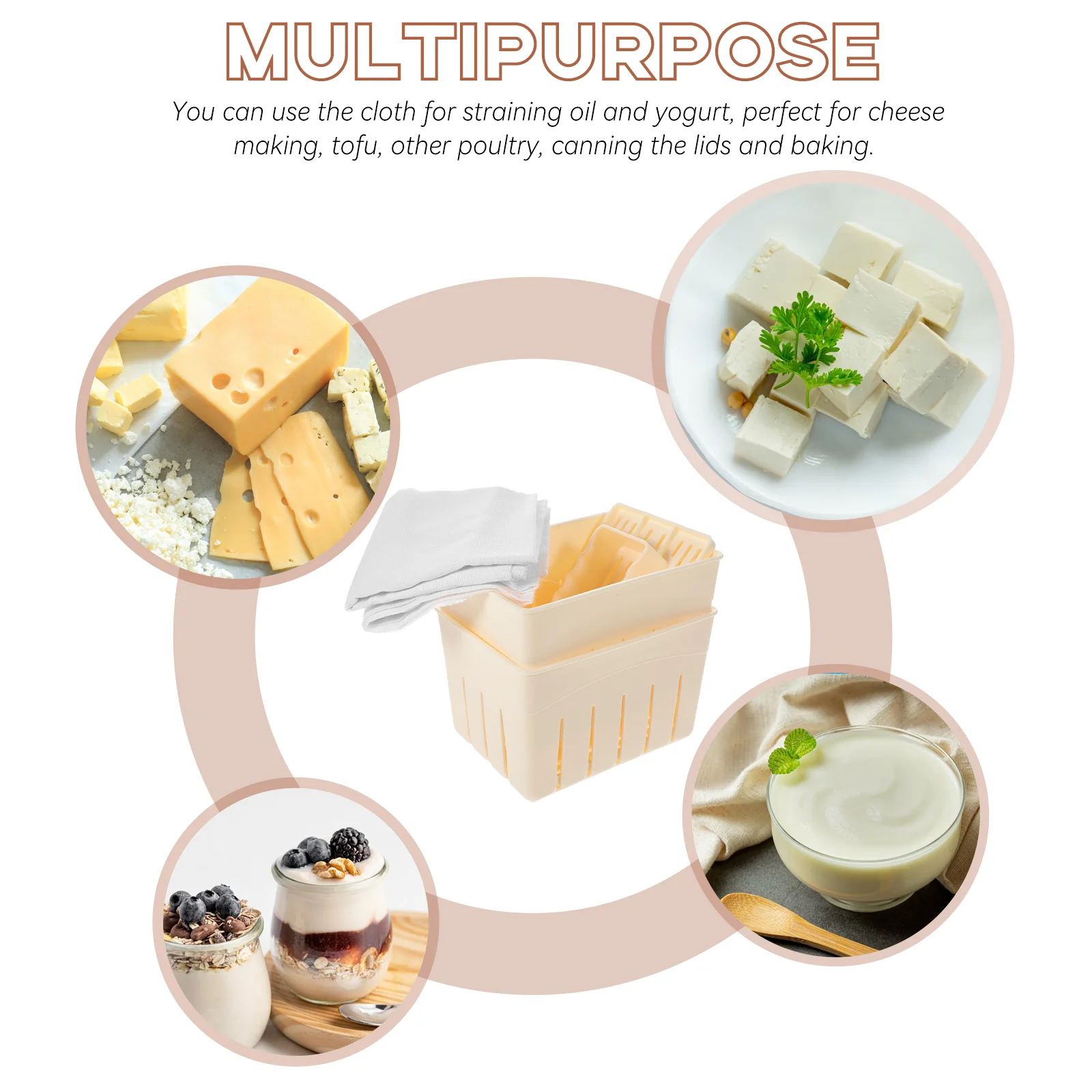 MULTIPURPOSE

You can use the cloth for straining oil and yogurt, perfect for cheese making, tofu, other poultry, canning the lids and baking.