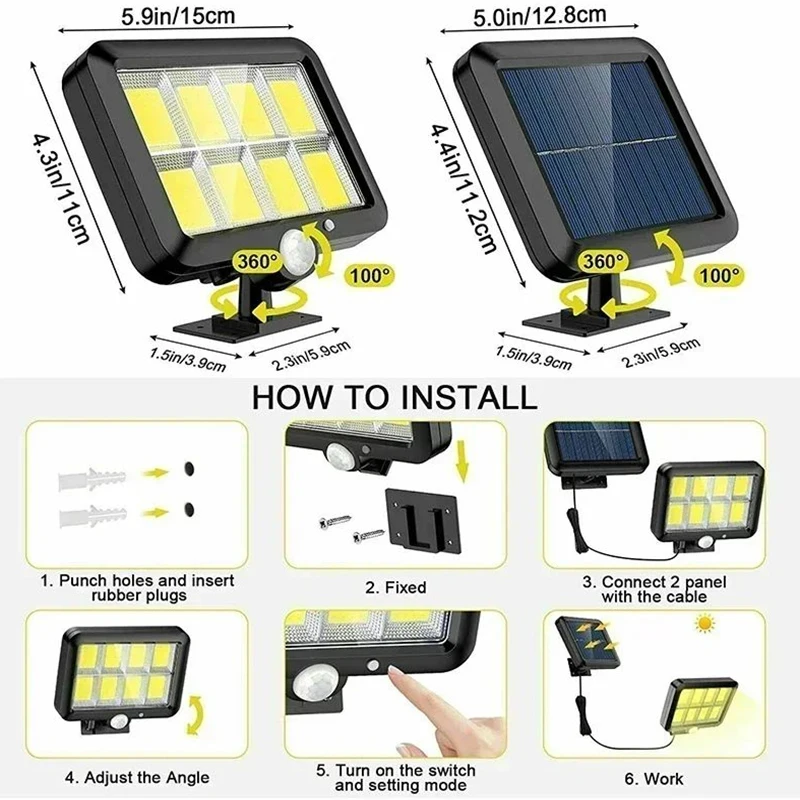 5.9in/15cm

4.3in/11cm

360°

100°

1.5in/3.9cm

2.3in/5.9cm

5.0in/12.8cm

4.4in/11.2cm

360°

100°

1.5in/3.9cm

2.3in/5.9cm

HOW TO INSTALL

1. Punch holes and insert rubber plugs

2. Fixed

3. Connect 2 panel with the cable

4. Adjust the Angle

5. Turn on the switch and setting mode

6. Work