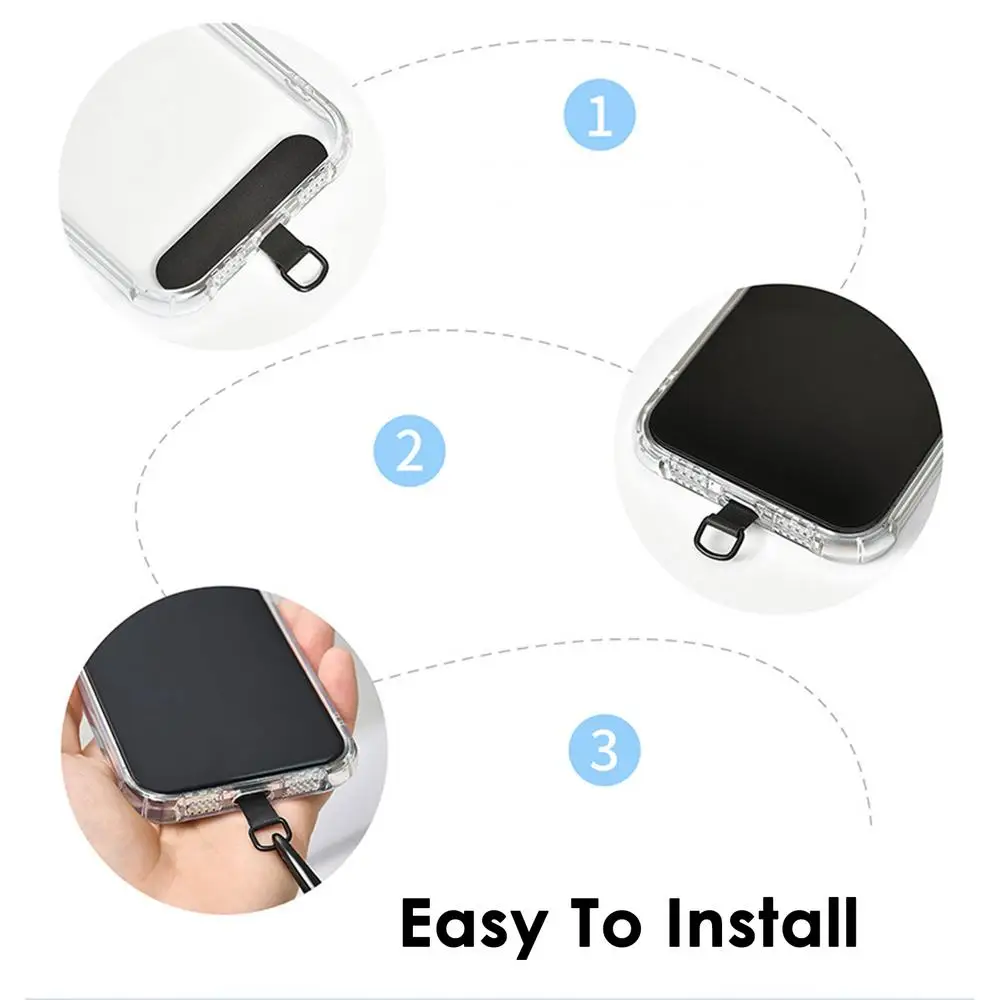 1

2

3

Easy To Install