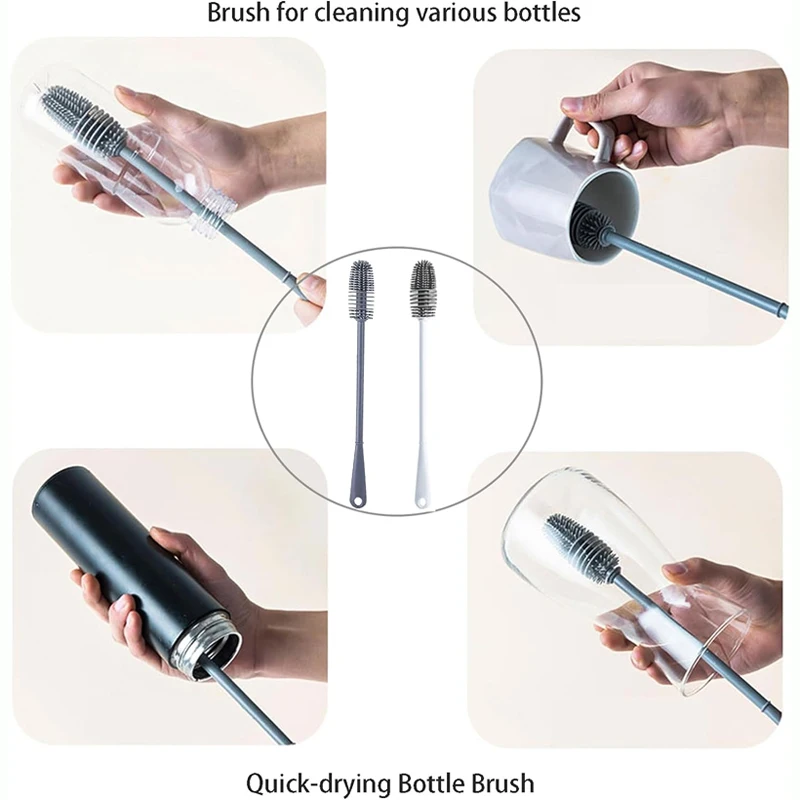 Brush for cleaning various bottles

Quick-drying Bottle Brush