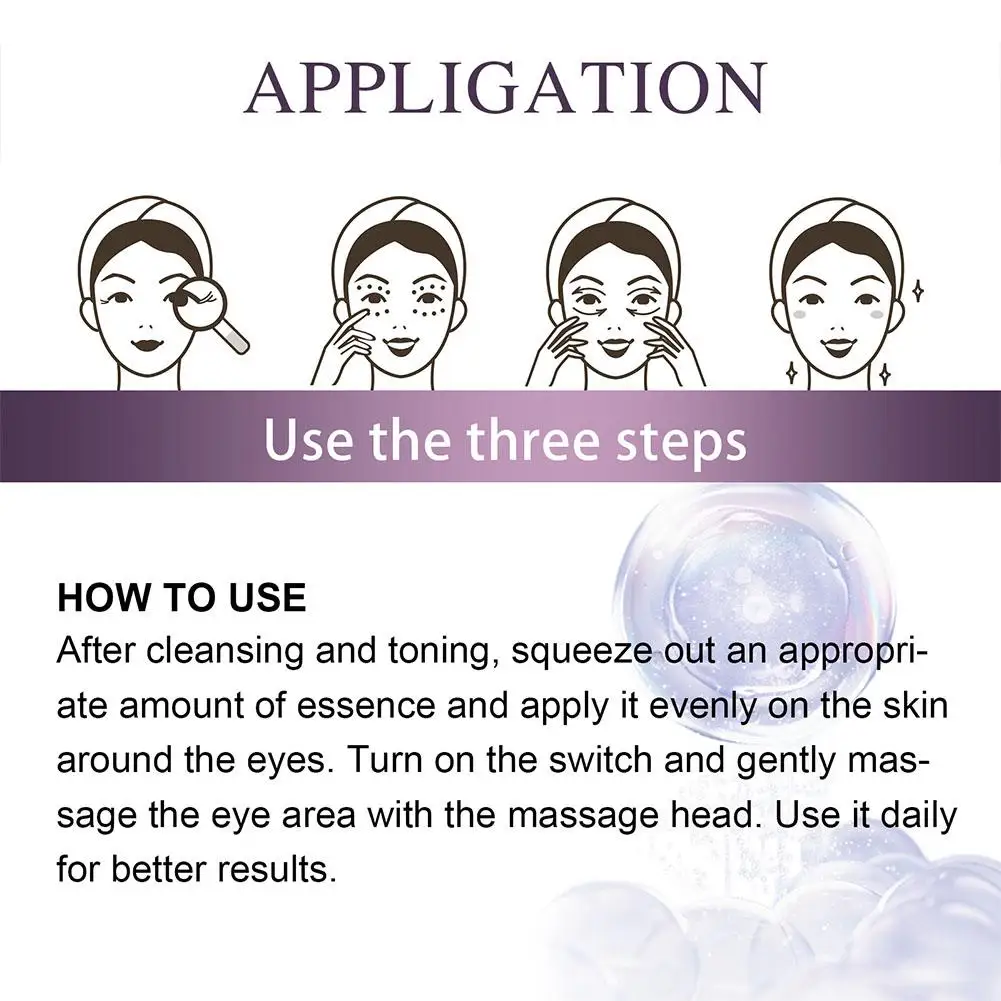 APPLIGATION

Use the three steps

HOW TO USE
After cleansing and toning, squeeze out an appropriate amount of essence and apply it evenly on the skin around the eyes. Turn on the switch and gently massage the eye area with the massage head. Use it daily for better results.