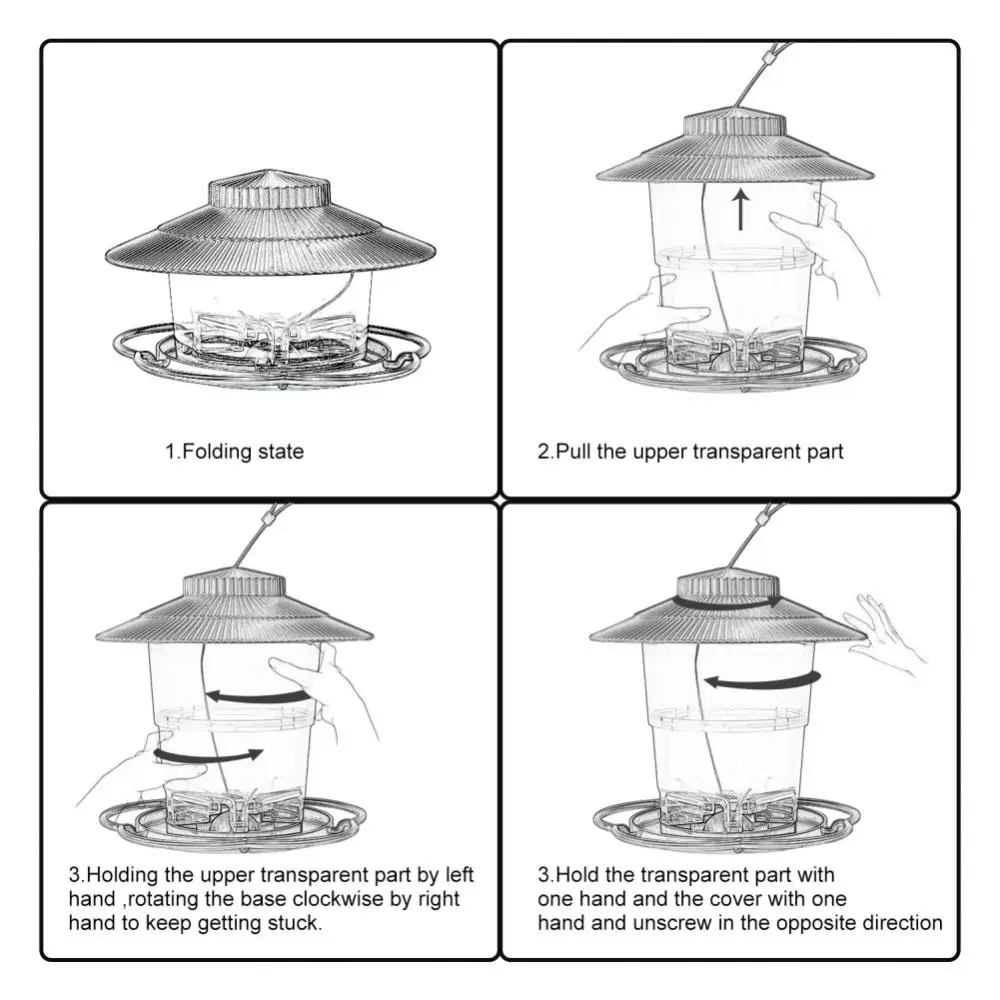 1.Folding state

2.Pull the upper transparent part

3.Holding the upper transparent part by left hand ,rotating the base clockwise by right hand to keep getting stuck.

3.Hold the transparent part with one hand and the cover with one hand and unscrew in the opposite direction