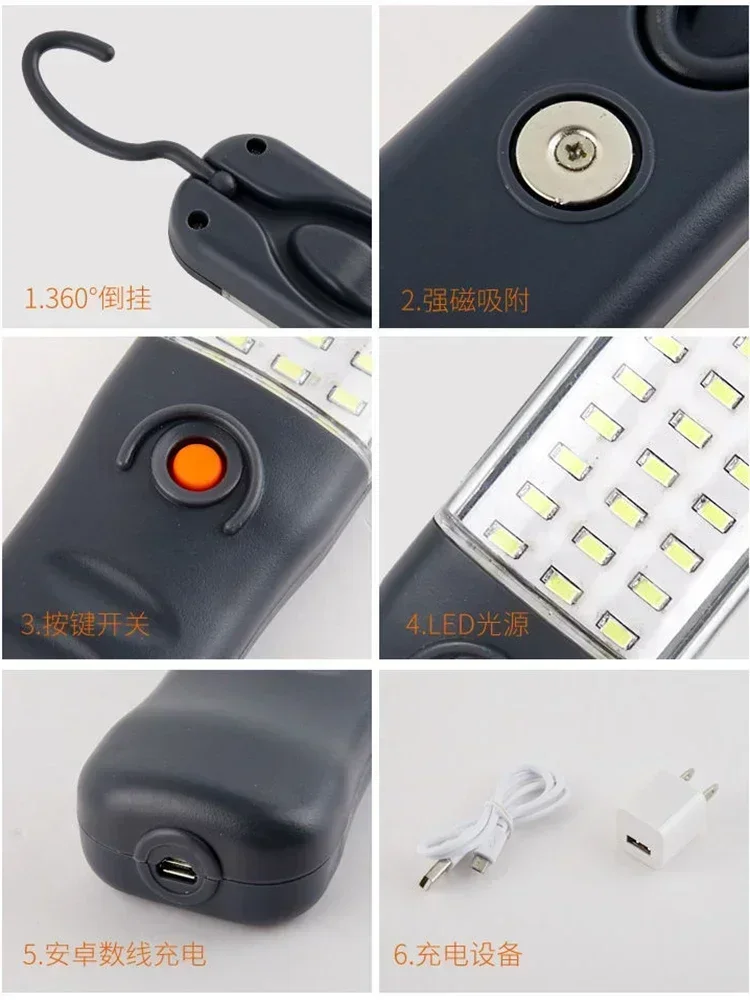 1.360°倒挂

2.强磁吸附

3.按键开关

4.LED光源

5.安卓数线充电

6.充电设备