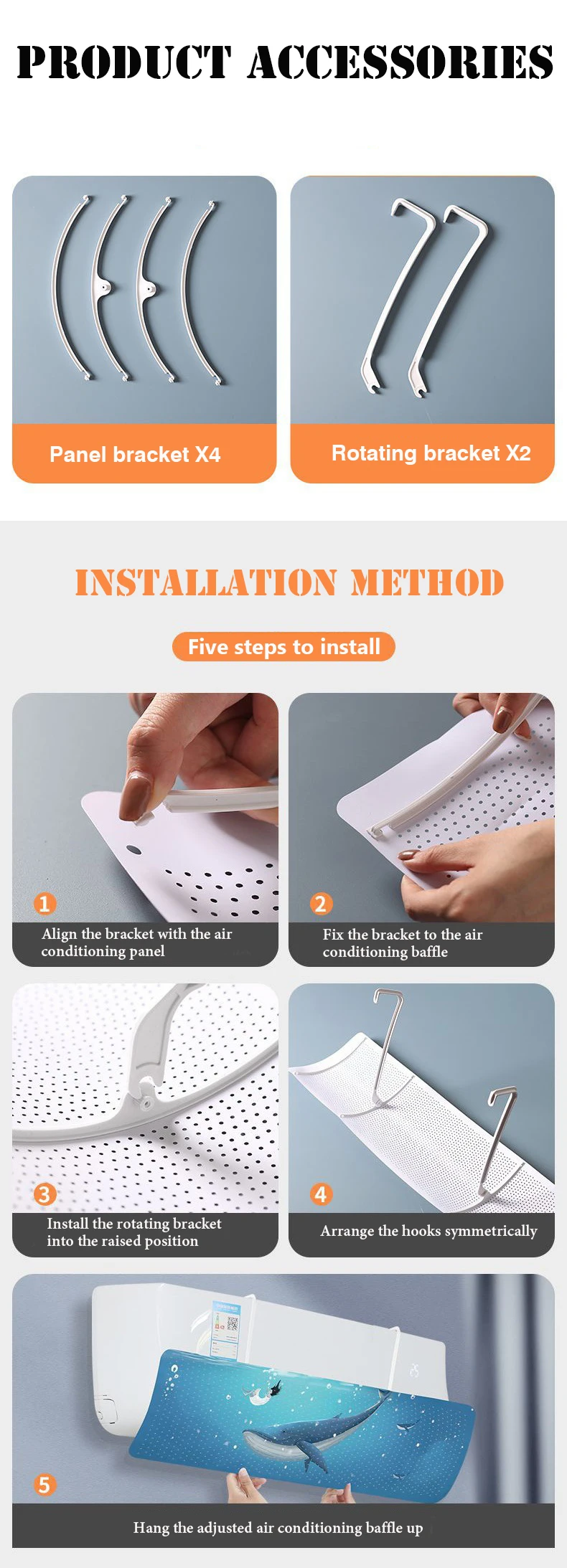 PRODUCT ACCESSORIES

Panel bracket X4

Rotating bracket X2

INSTALLATION METHOD

Five steps to install

1
Align the bracket with the air conditioning panel

2
Fix the bracket to the air conditioning baffle

3
Install the rotating bracket into the raised position

4
Arrange the hooks symmetrically

5
Hang the adjusted air conditioning baffle up