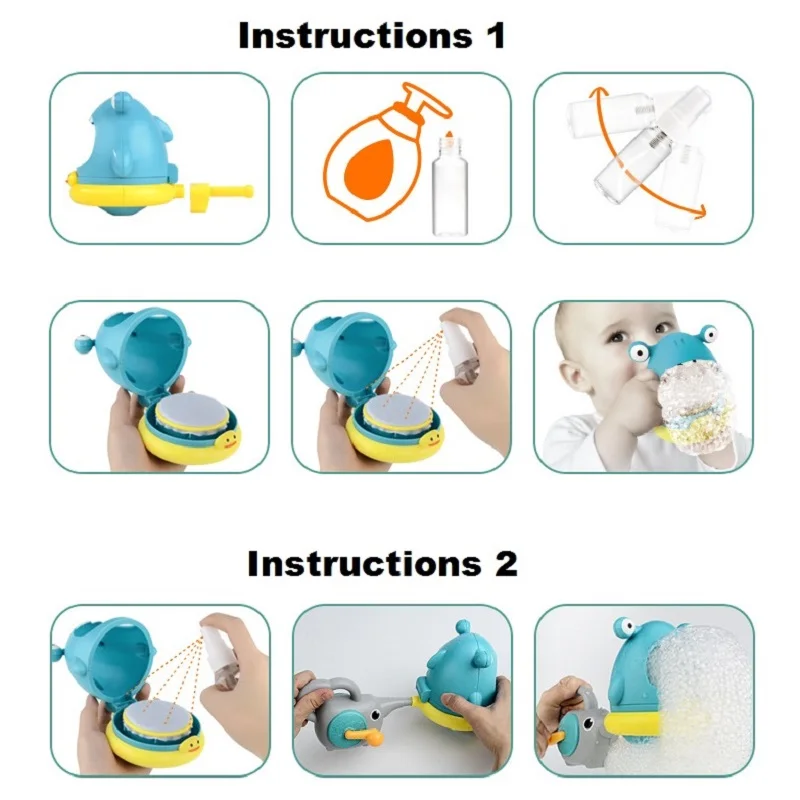 Instructions 1

Instructions 2