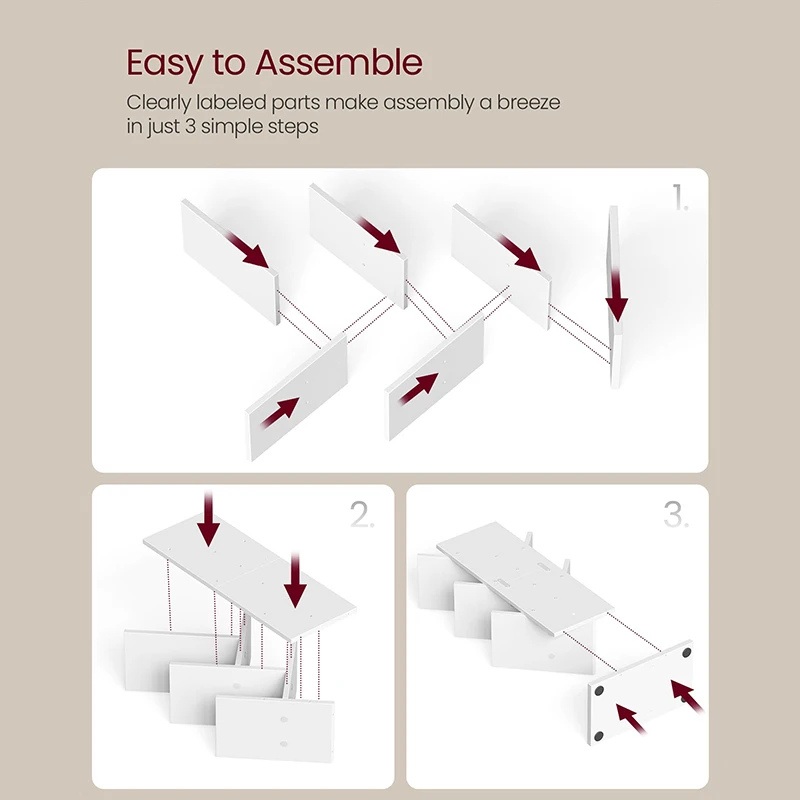 Easy to Assemble

Clearly labeled parts make assembly a breeze in just 3 simple steps

1.

2.

3.