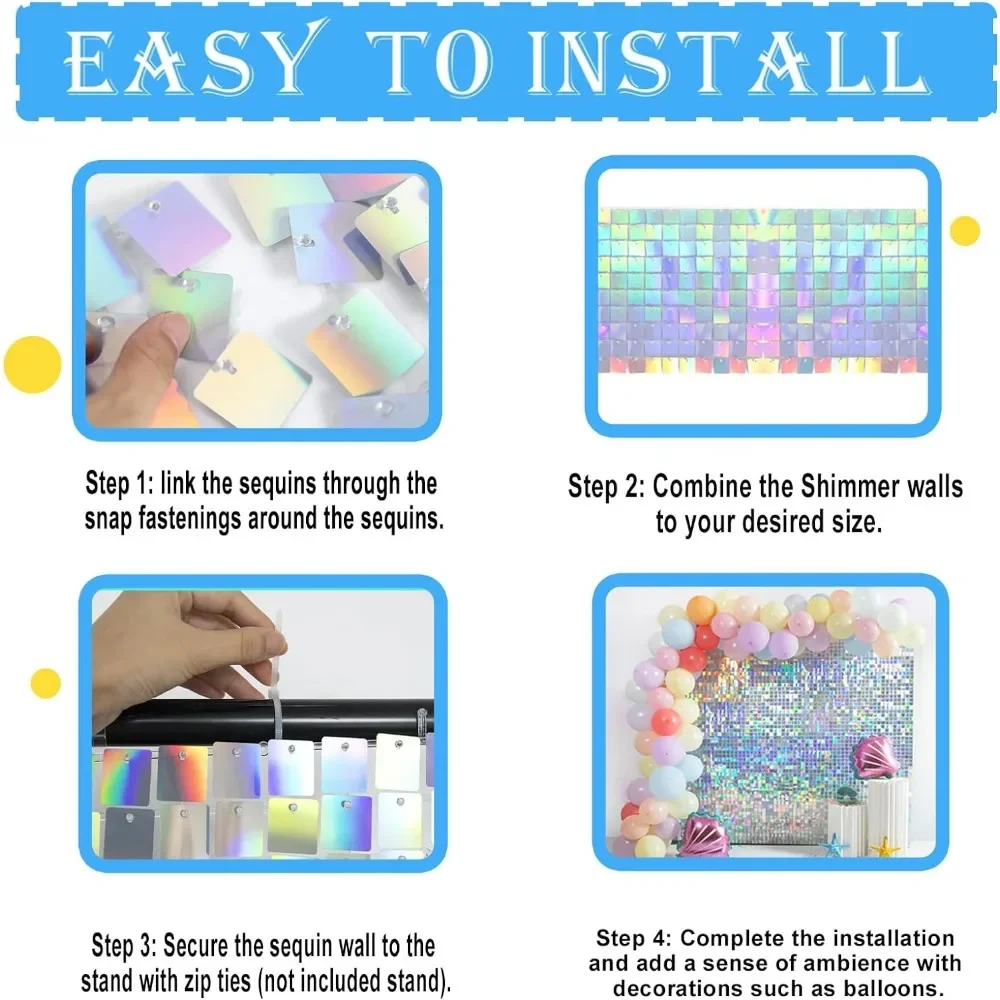 EASY TO INSTALL

Step 1: link the sequins through the snap fastenings around the sequins.

Step 2: Combine the Shimmer walls to your desired size.

Step 3: Secure the sequin wall to the stand with zip ties (not included stand).

Step 4: Complete the installation and add a sense of ambience with decorations such as balloons.