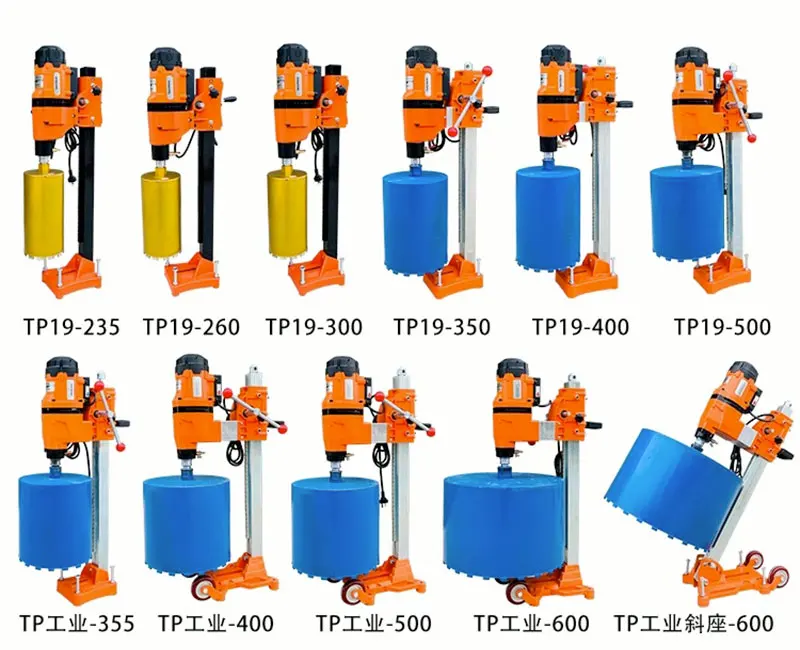 TP19-235 TP19-260 TP19-300 TP19-350 TP19-400 TP19-500

TP工业-355 TP工业-400 TP工业-500 TP工业-600 TP工业斜座-600