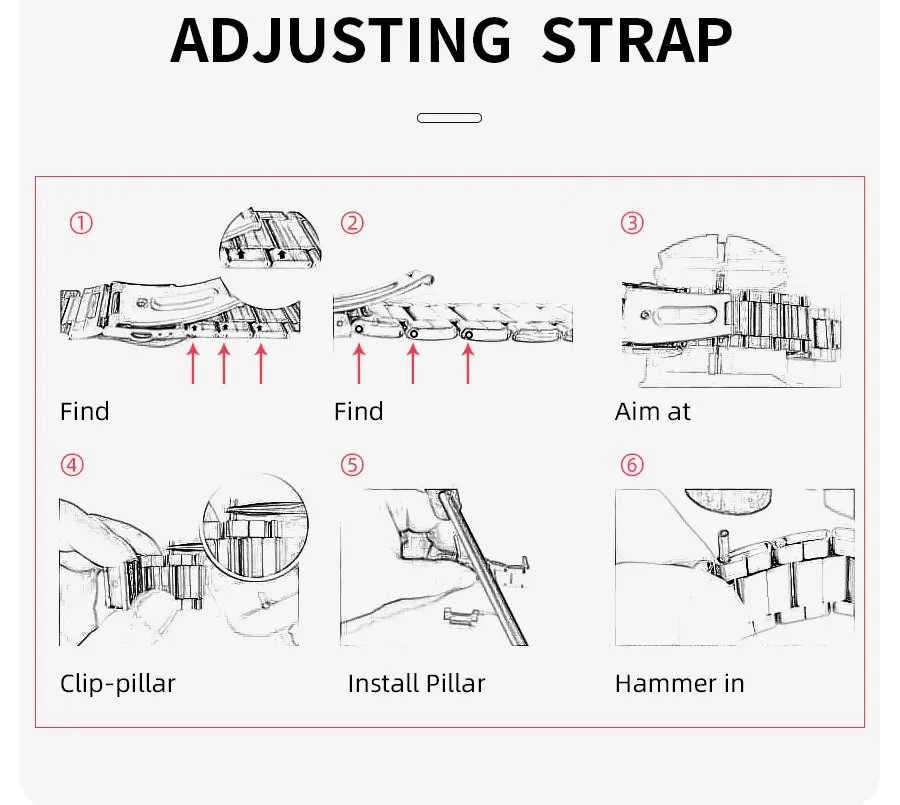 ADJUSTING STRAP

①

Find

②

Find

③

Aim at

④

Clip-pillar

⑤

Install Pillar

⑥

Hammer in