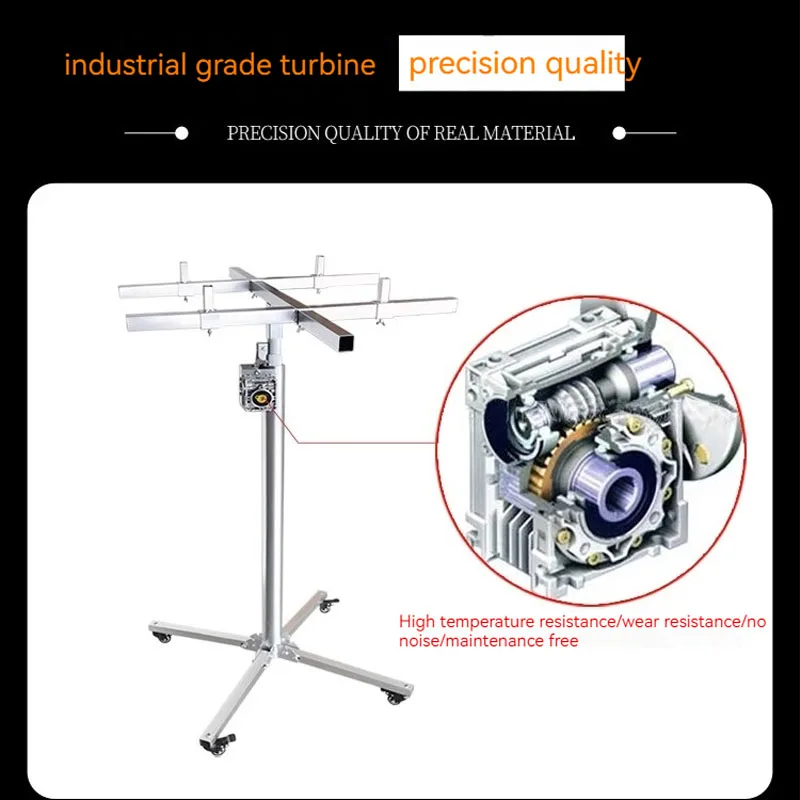 industrial grade turbine precision quality

PRECISION QUALITY OF REAL MATERIAL

High temperature resistance/wear resistance/no noise/maintenance free