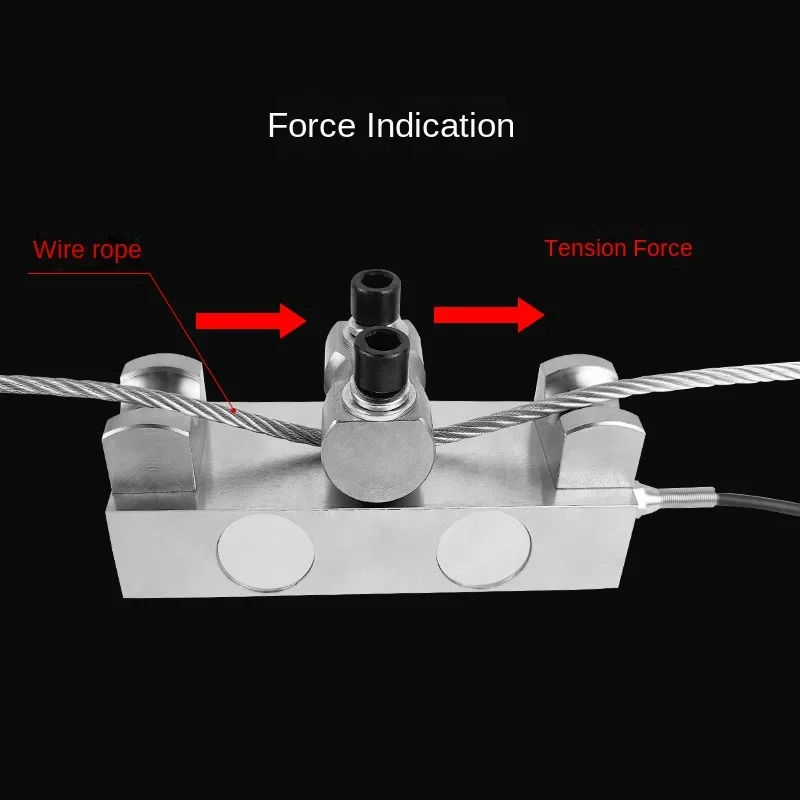 Force Indication

Wire rope

Tension Force