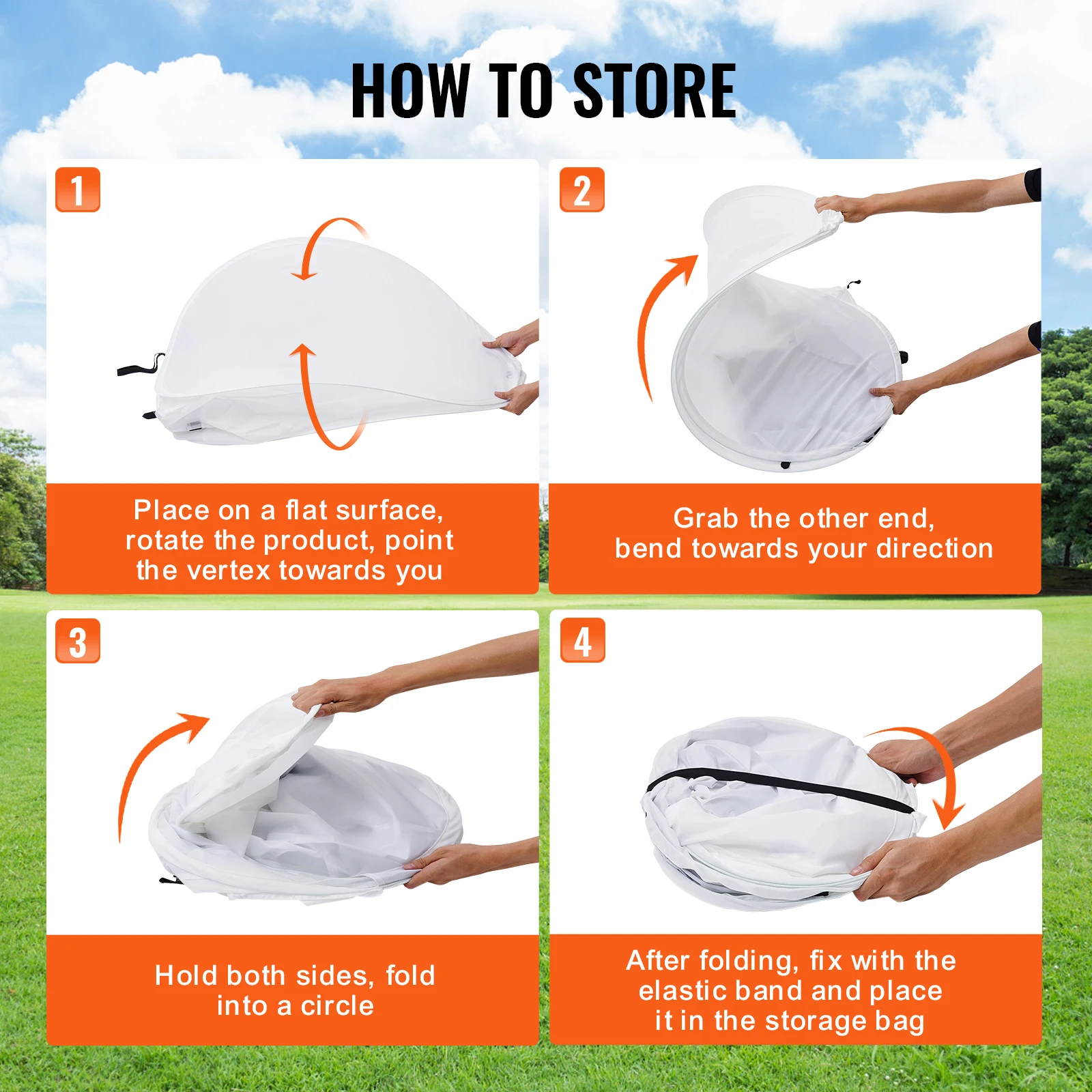 HOW TO STORE

1

Place on a flat surface, rotate the product, point the vertex towards you

2

Grab the other end, bend towards your direction

3

Hold both sides, fold into a circle

4

After folding, fix with the elastic band and place it in the storage bag