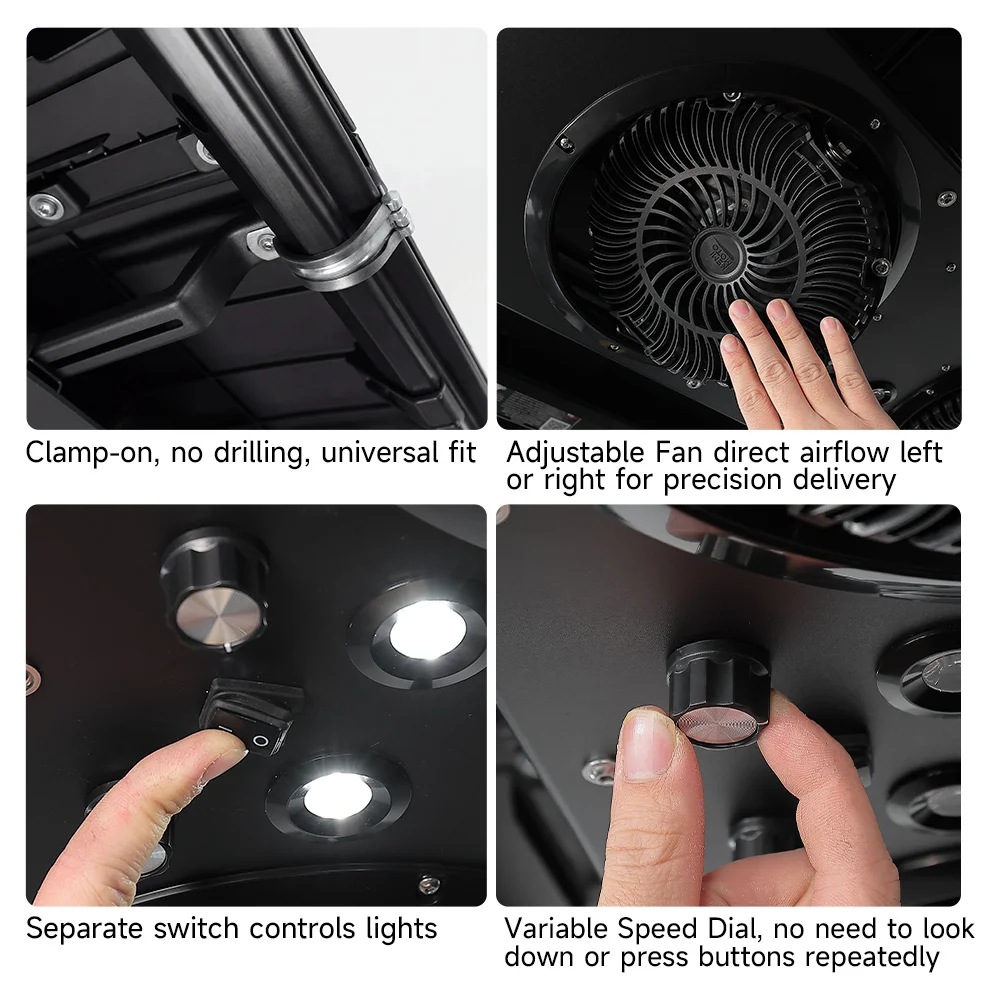 Clamp-on, no drilling, universal fit

Adjustable Fan direct airflow left or right for precision delivery

Separate switch controls lights

Variable Speed Dial, no need to look down or press buttons repeatedly