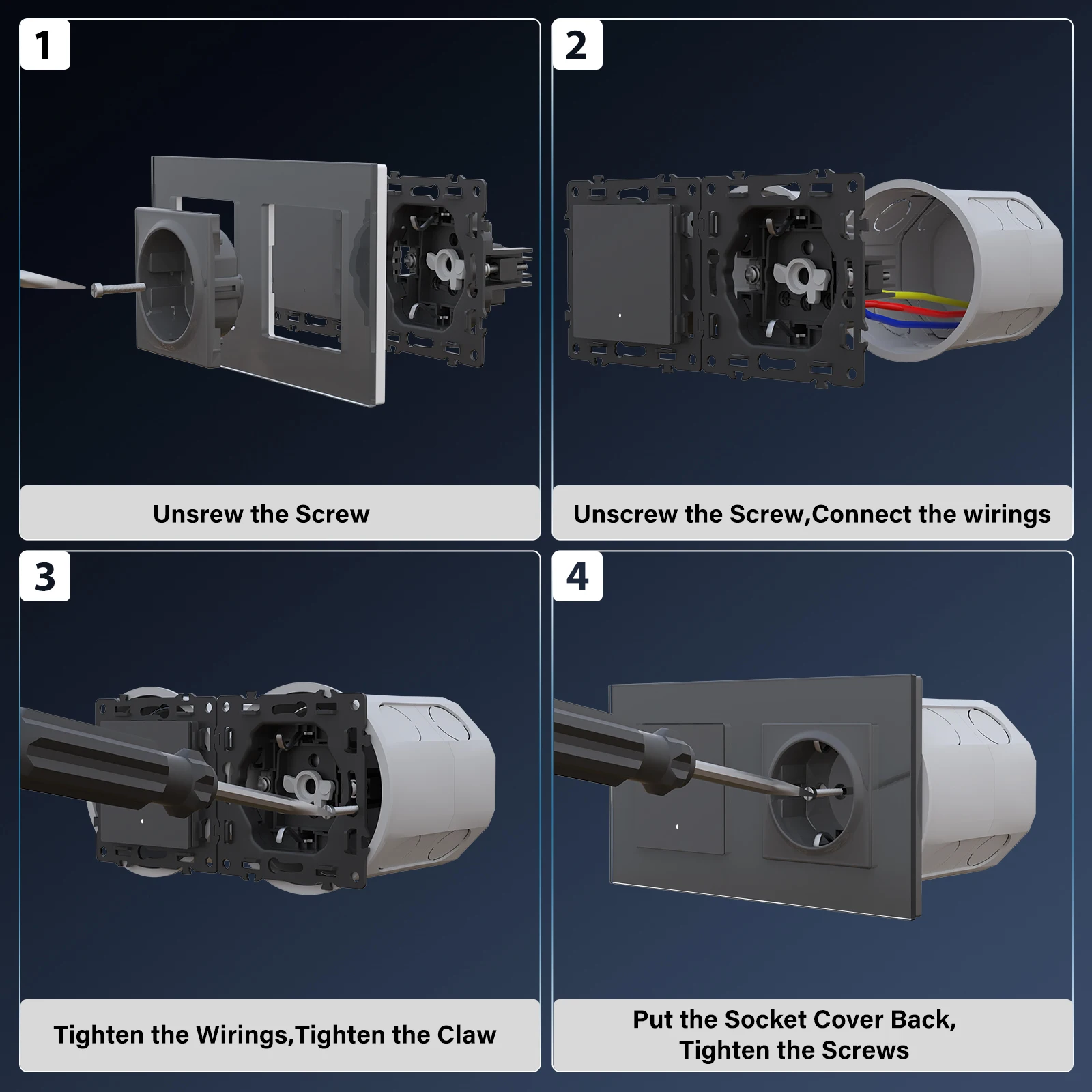 1

Unsrew the Screw

2

Unscrew the Screw,Connect the wirings

3

Tighten the Wirings,Tighten the Claw

4

Put the Socket Cover Back, Tighten the Screws