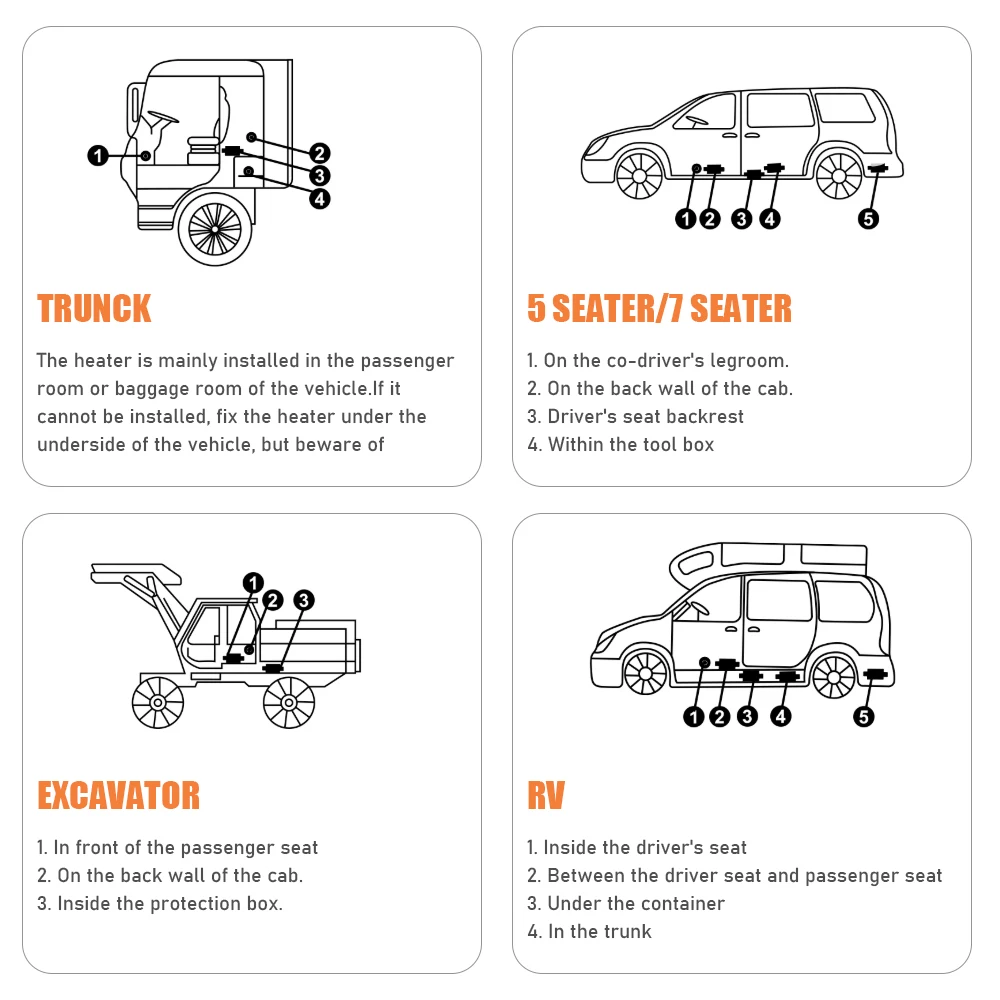 1
2
3
4

TRUNCK

The heater is mainly installed in the passenger room or baggage room of the vehicle.If it cannot be installed, fix the heater under the underside of the vehicle, but beware of

1 2 3 4 5

5 SEATER/7 SEATER

1. On the co-driver's legroom.
2. On the back wall of the cab.
3. Driver's seat backrest
4. Within the tool box

1 2 3

EXCAVATOR

1. In front of the passenger seat
2. On the back wall of the cab.
3. Inside the protection box.

1 2 3 4 5

RV

1. Inside the driver's seat
2. Between the driver seat and passenger seat
3. Under the container
4. In the trunk