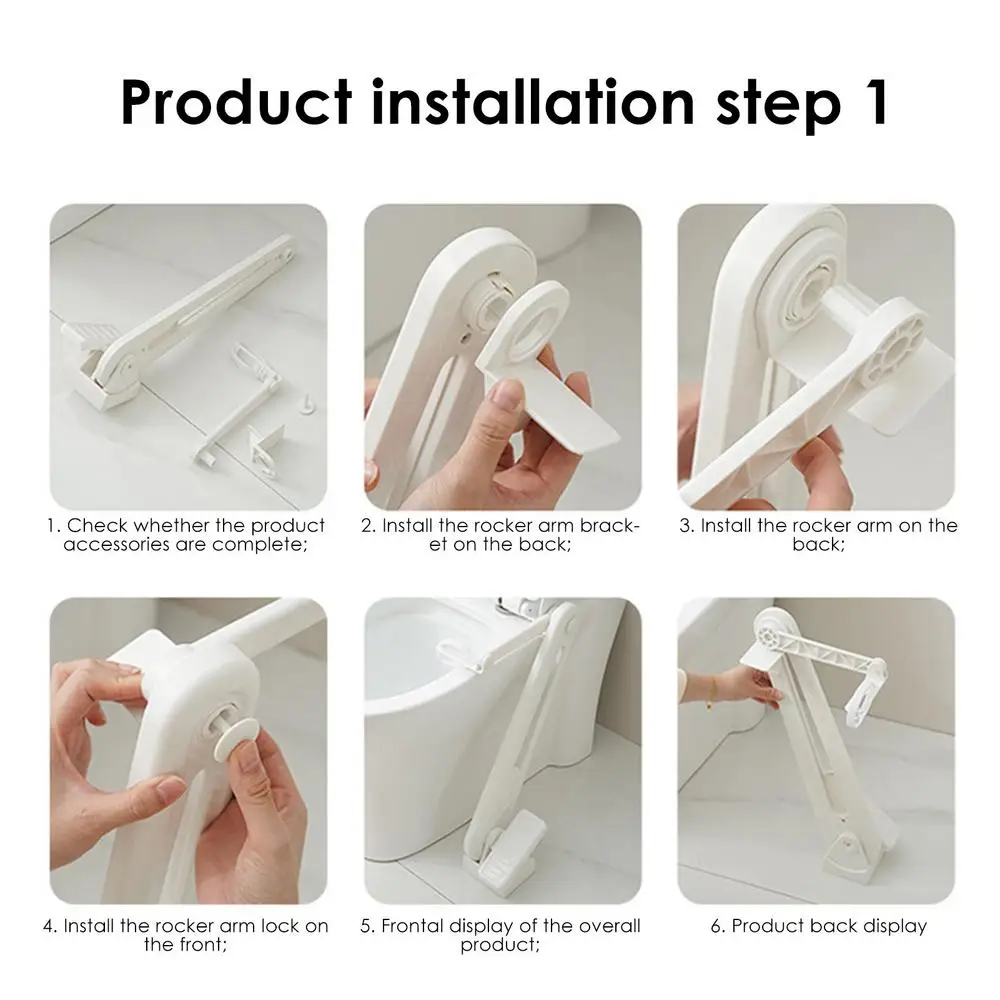 Product installation step 1

1. Check whether the product accessories are complete;

2. Install the rocker arm bracket on the back;

3. Install the rocker arm on the back;

4. Install the rocker arm lock on the front;

5. Frontal display of the overall product;

6. Product back display