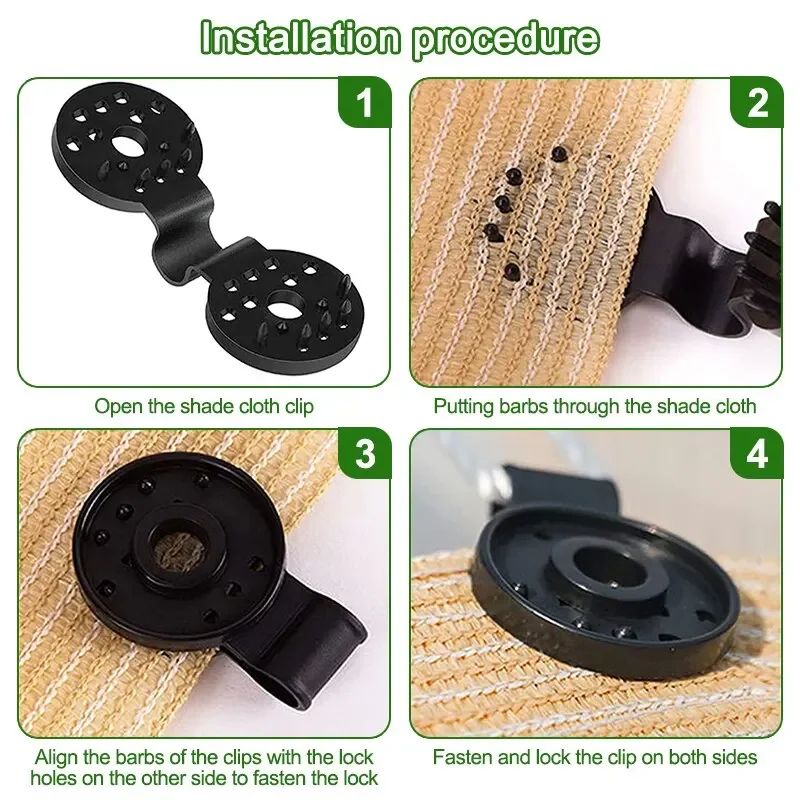 Installation procedure

1

Open the shade cloth clip

2

Putting barbs through the shade cloth

3

Align the barbs of the clips with the lock holes on the other side to fasten the lock

4

Fasten and lock the clip on both sides