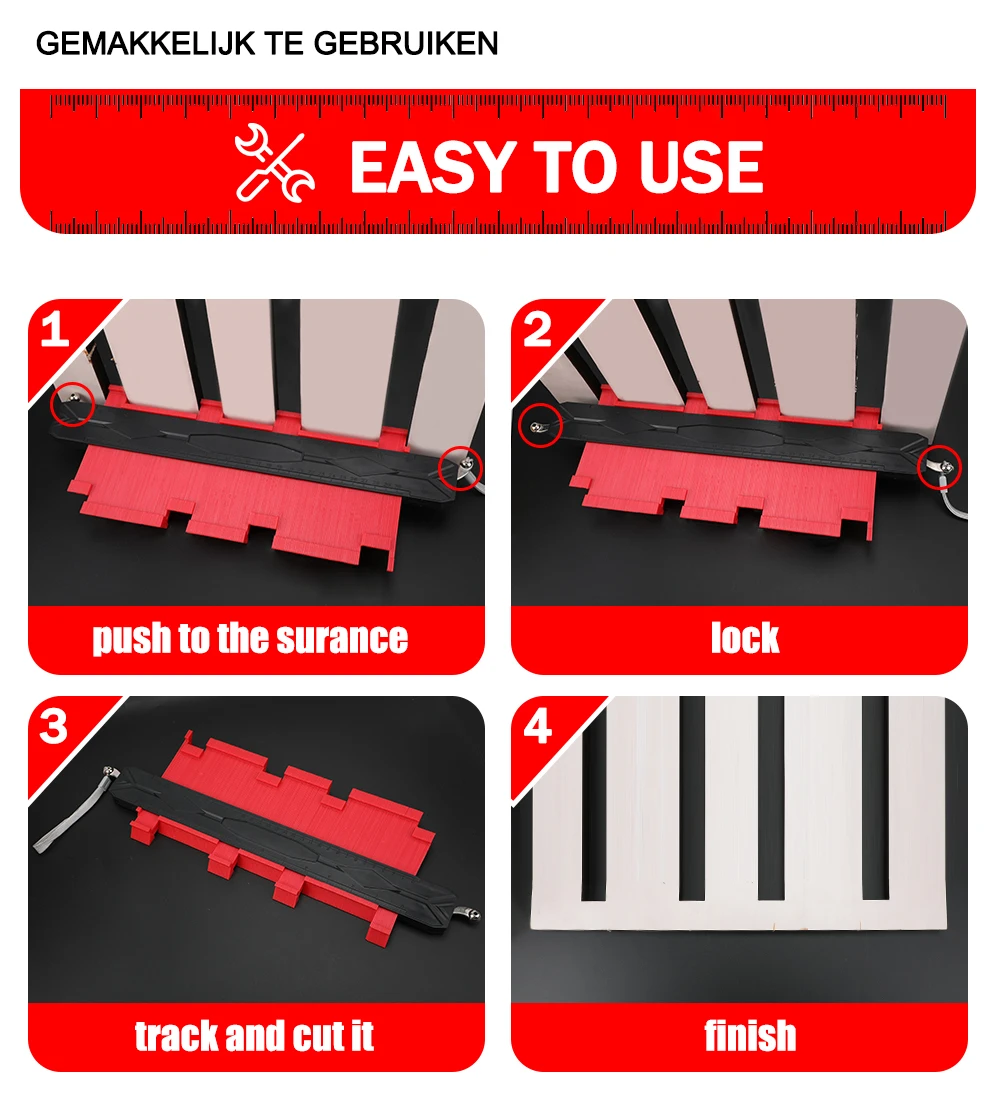 GEMAKKELIJK TE GEBRUIKEN

EASY TO USE

1

push to the surance

2

lock

3

track and cut it

4

finish