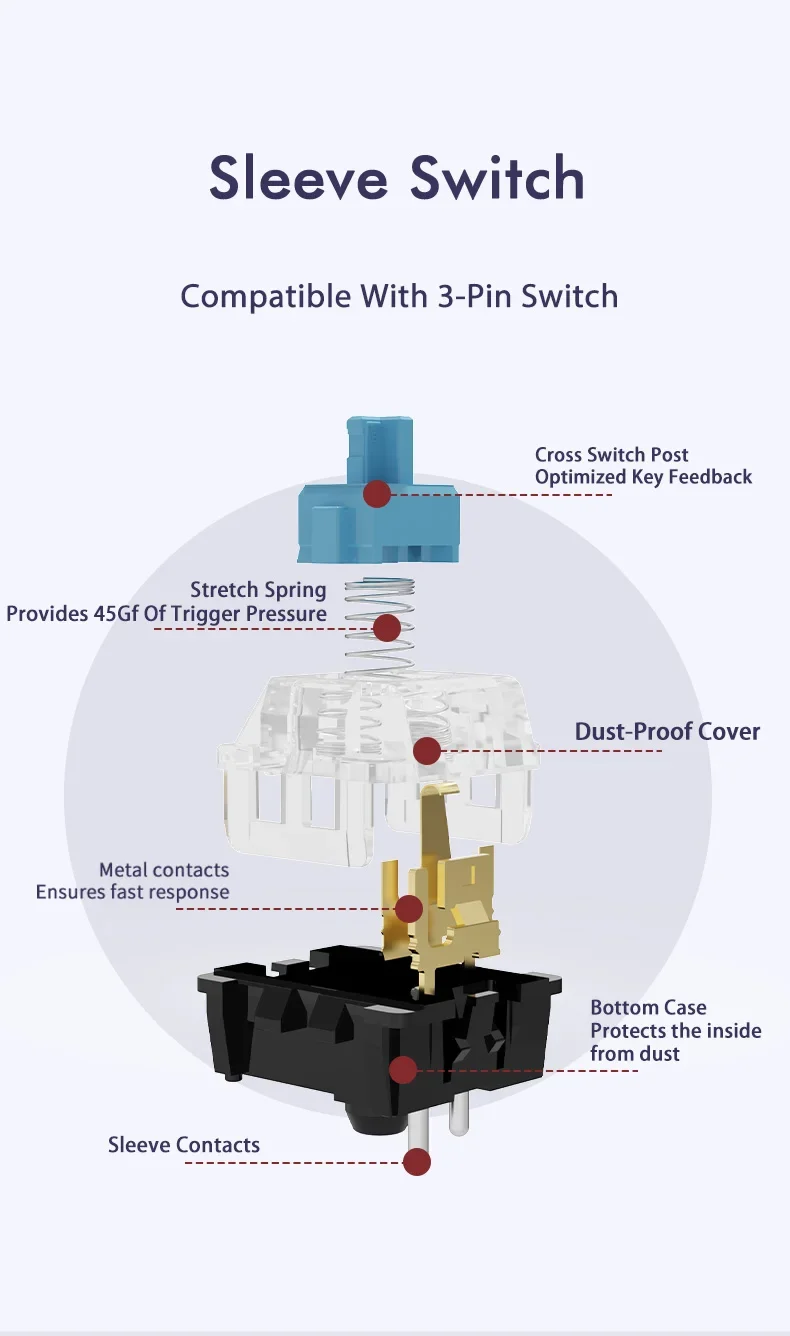 Sleeve Switch

Compatible With 3-Pin Switch

Cross Switch Post
Optimized Key Feedback

Stretch Spring
Provides 45Gf Of Trigger Pressure

Dust-Proof Cover

Metal contacts
Ensures fast response

Bottom Case
Protects the inside from dust

Sleeve Contacts