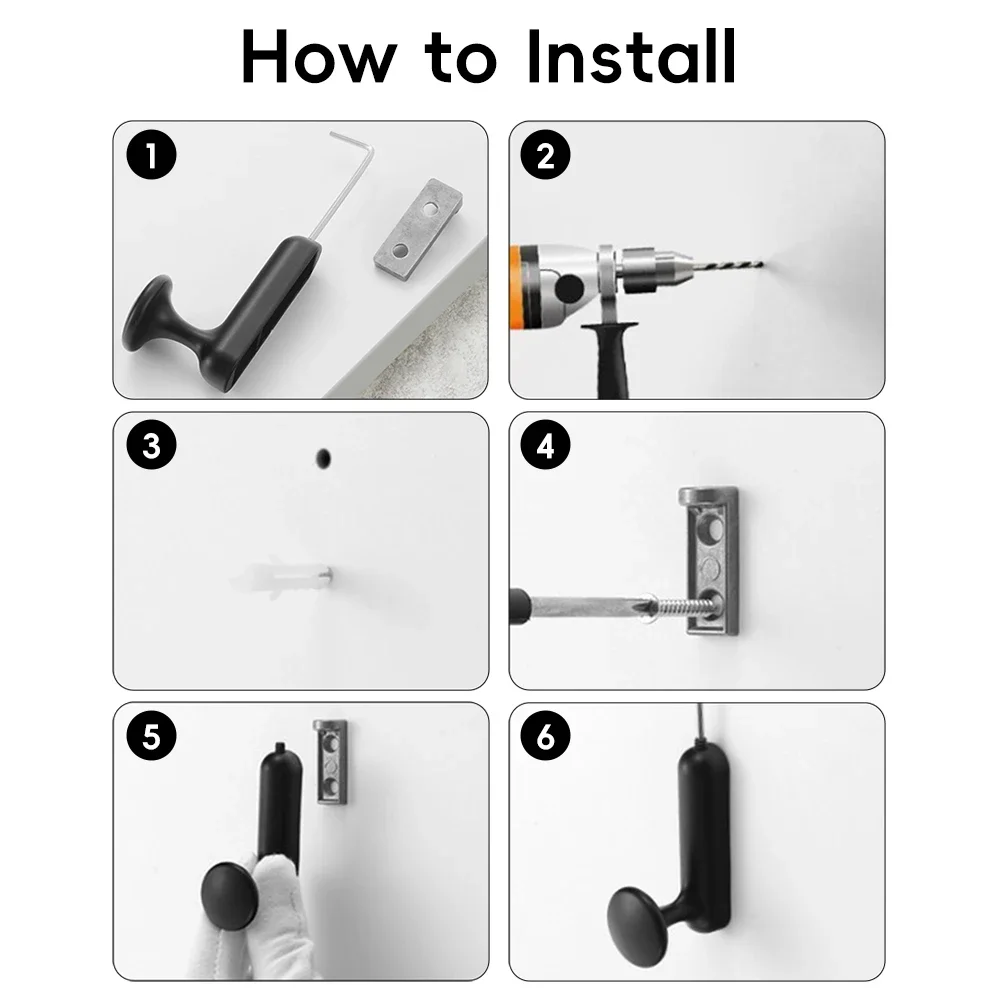 How to Install

1

2

3

4

5

6